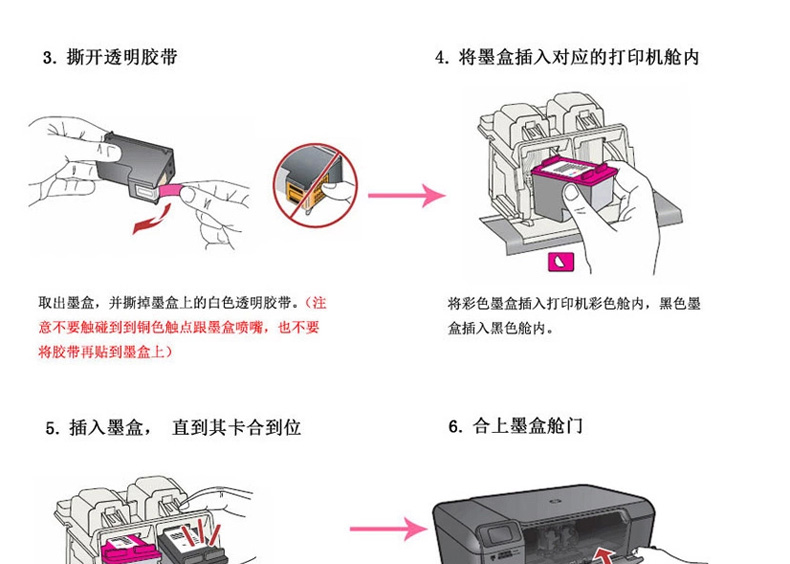 3. 撕开透明胶带

取出墨盒，并撕掉墨盒上的白色透明胶带。（注意不要触碰到到铜色触点跟墨盒喷嘴，也不要将胶带再贴到墨盒上）

4. 将墨盒插入对应的打印机舱内

将彩色墨盒插入打印机彩色舱内，黑色墨盒插入黑色舱内。

5. 插入墨盒， 直到其卡合到位

6. 合上墨盒舱门