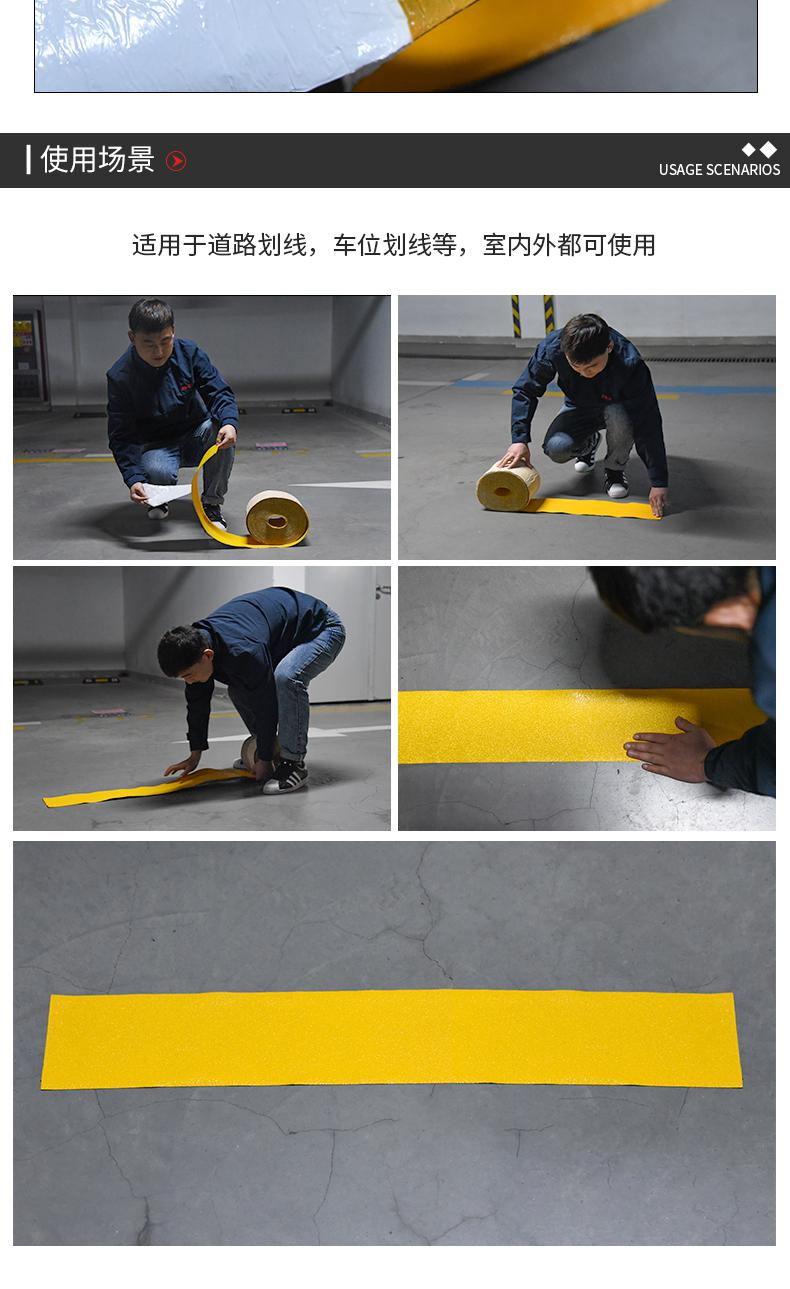 使用场景

USAGE SCENARIOS

适用于道路划线，车位划线等，室内外都可使用