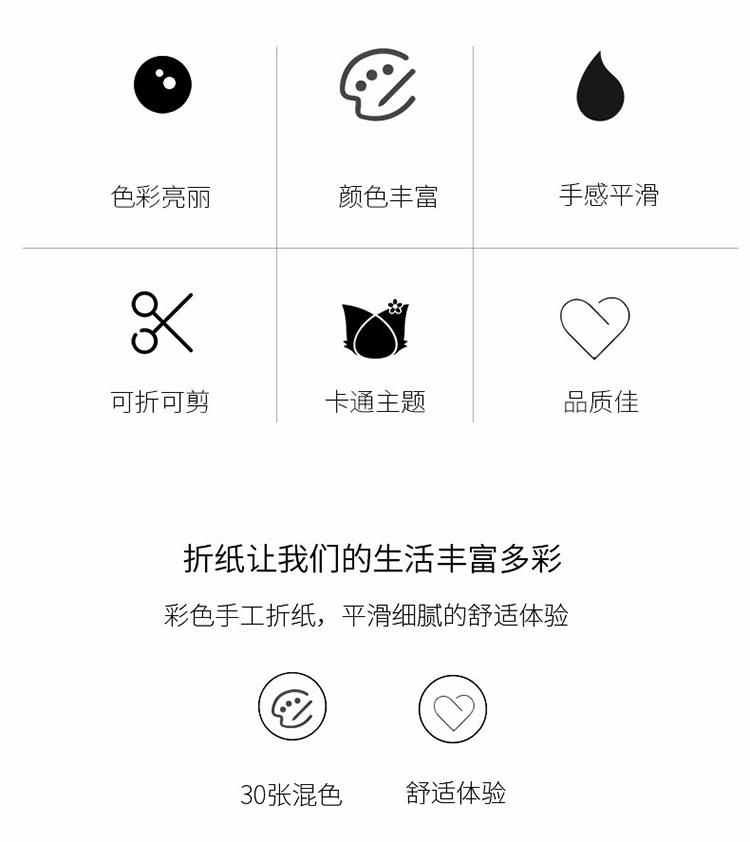 色彩亮丽

颜色丰富

手感平滑

可折可剪

卡通主题

品质佳

折纸让我们的生活丰富多彩

彩色手工折纸，平滑细腻的舒适体验

30张混色

舒适体验