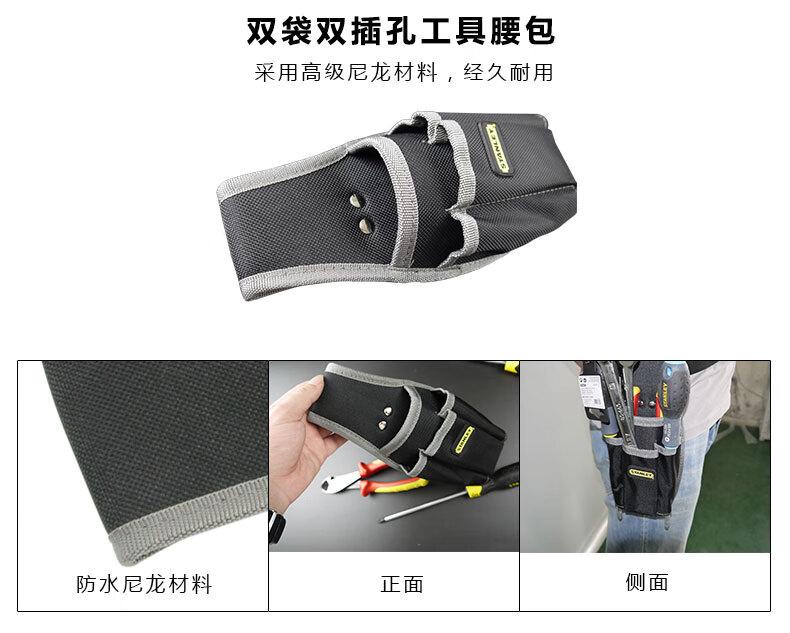 双袋双插孔工具腰包

采用高级尼龙材料，经久耐用

STANLEY

STANLEY

STANLEY

防水尼龙材料

正面

侧面