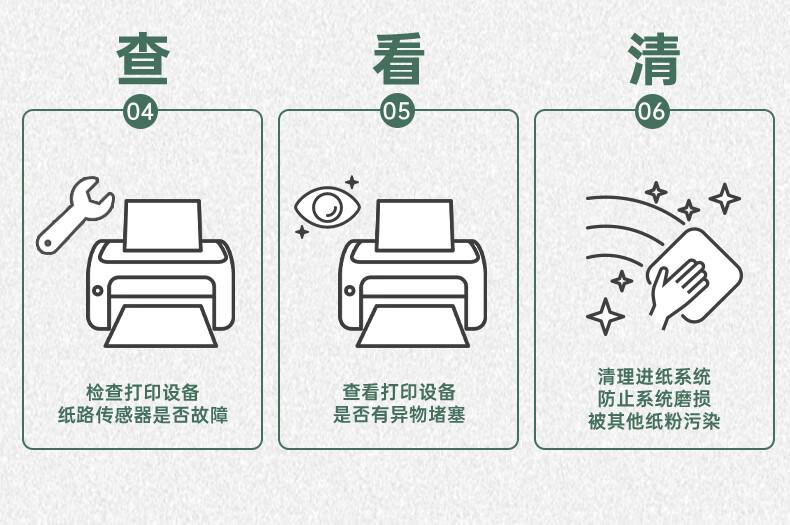 查
04
检查打印设备
纸路传感器是否故障

看
05
查看打印设备
是否有异物堵塞

清
06
清理进纸系统
防止系统磨损
被其他纸粉污染