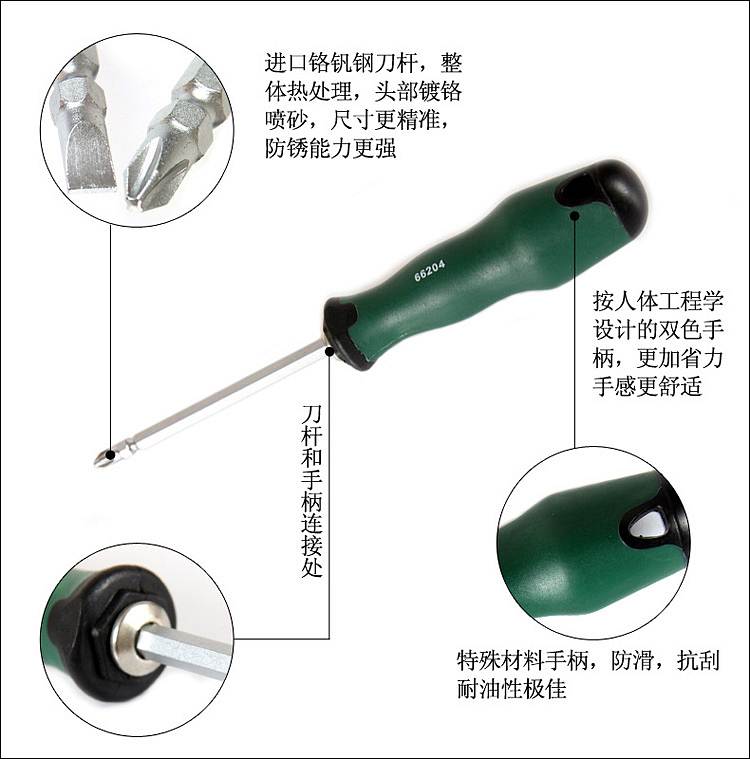 进口铬钒钢刀杆，整体热处理，头部镀铬喷砂，尺寸更精准，防锈能力更强

66204

按人体工程学设计的双色手柄，更加省力手感更舒适

刀杆和手柄连接处

特殊材料手柄，防滑，抗刮耐油性极佳