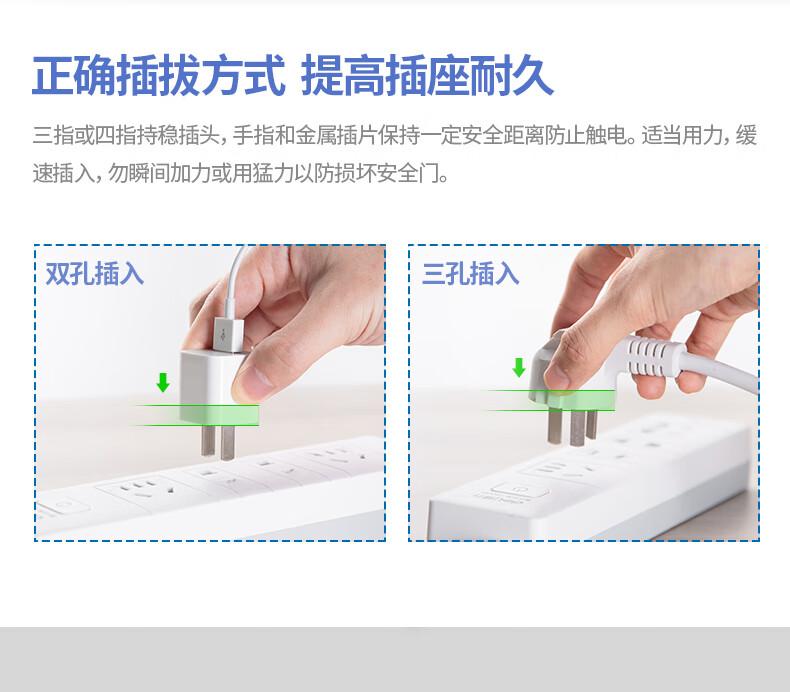 正确插拔方式 提高插座耐久

三指或四指持稳插头，手指和金属插片保持一定安全距离防止触电。适当用力，缓速插入，勿瞬间加力或用猛力以防损坏安全门。

双孔插入

三孔插入