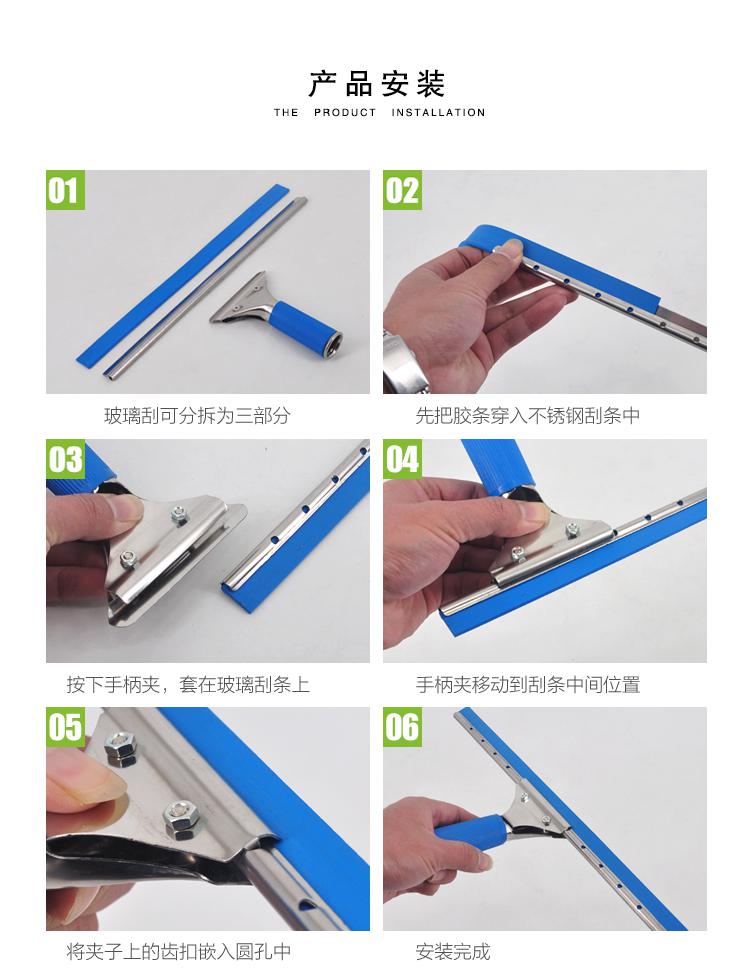 产品安装
THE PRODUCT INSTALLATION

01
玻璃刮可分拆为三部分

02
先把胶条穿入不锈钢刮条中

03
按下手柄夹，套在玻璃刮条上

04
手柄夹移动到刮条中间位置

05
将夹子上的齿扣嵌入圆孔中

06
安装完成