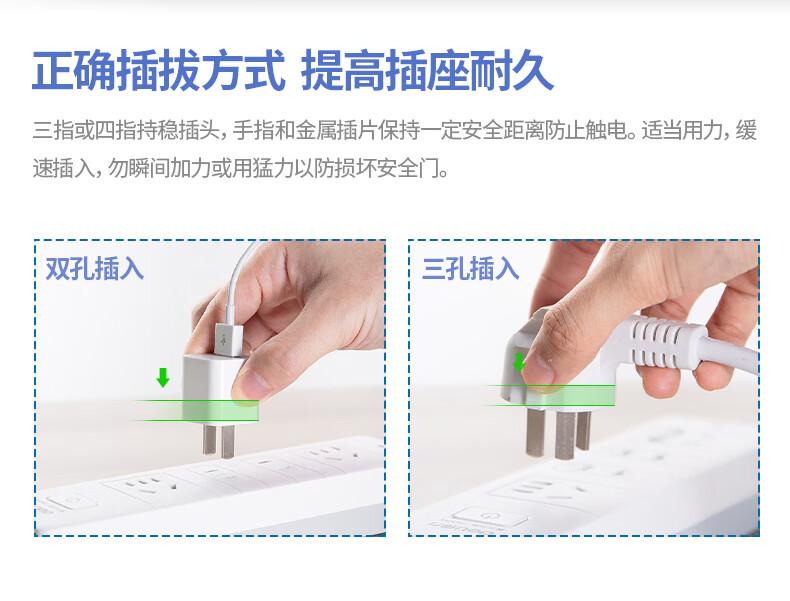 正确插拔方式 提高插座耐久

三指或四指持稳插头，手指和金属插片保持一定安全距离防止触电。适当用力，缓速插入，勿瞬间加力或用猛力以防损坏安全门。

双孔插入

三孔插入