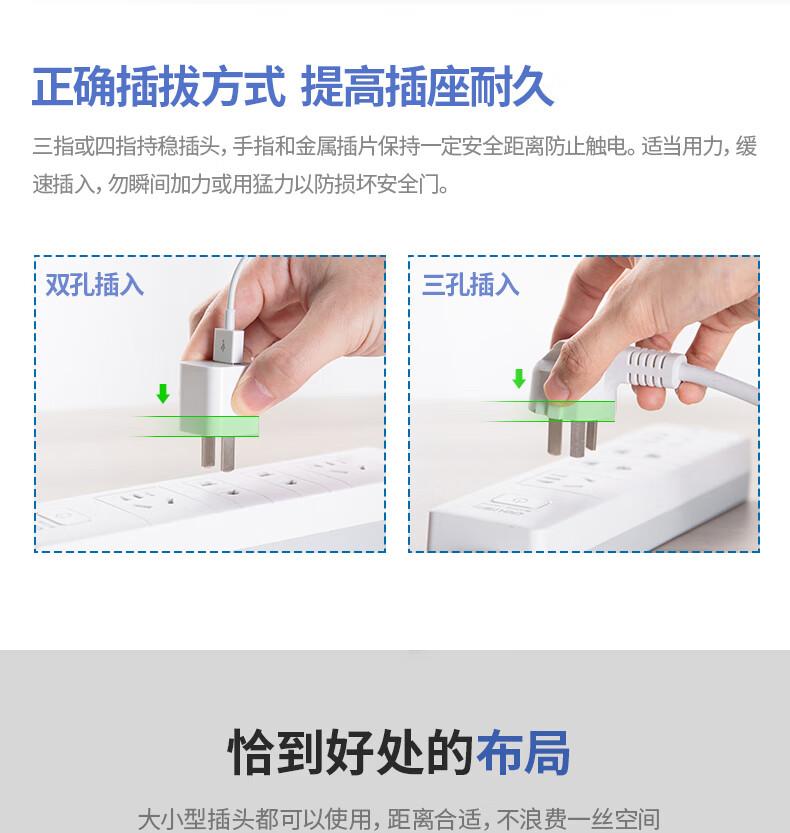 正确插拔方式 提高插座耐久

三指或四指持稳插头，手指和金属插片保持一定安全距离防止触电。适当用力，缓速插入，勿瞬间加力或用猛力以防损坏安全门。

双孔插入

三孔插入

恰到好处的布局

大小型插头都可以使用，距离合适，不浪费一丝空间