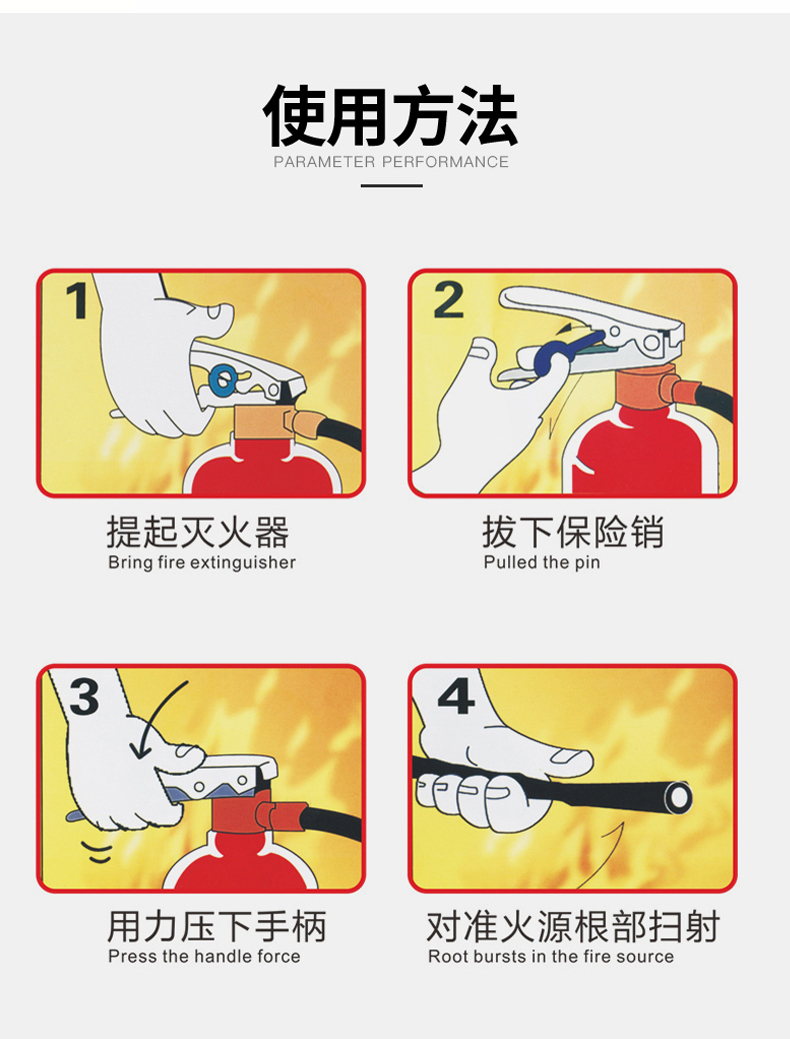 使用方法
PARAMETER PERFORMANCE

1

提起灭火器
Bring fire extinguisher

2

拔下保险销
Pulled the pin

3

用力压下手柄
Press the handle force

4

对准火源根部扫射
Root bursts in the fire source