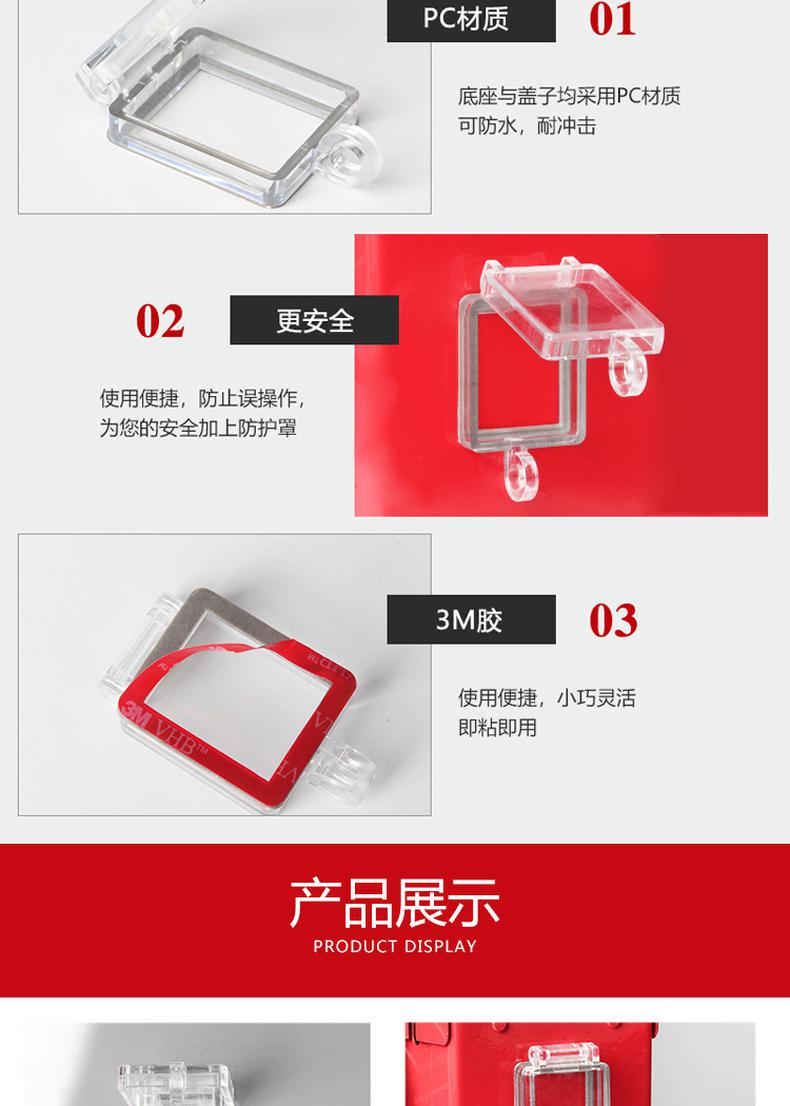 PC材质
01
底座与盖子均采用PC材质
可防水，耐冲击

02
更安全
使用便捷，防止误操作，
为您的安全加上防护罩

3M胶
03
使用便捷，小巧灵活
即粘即用

3M VHB™

产品展示
PRODUCT DISPLAY