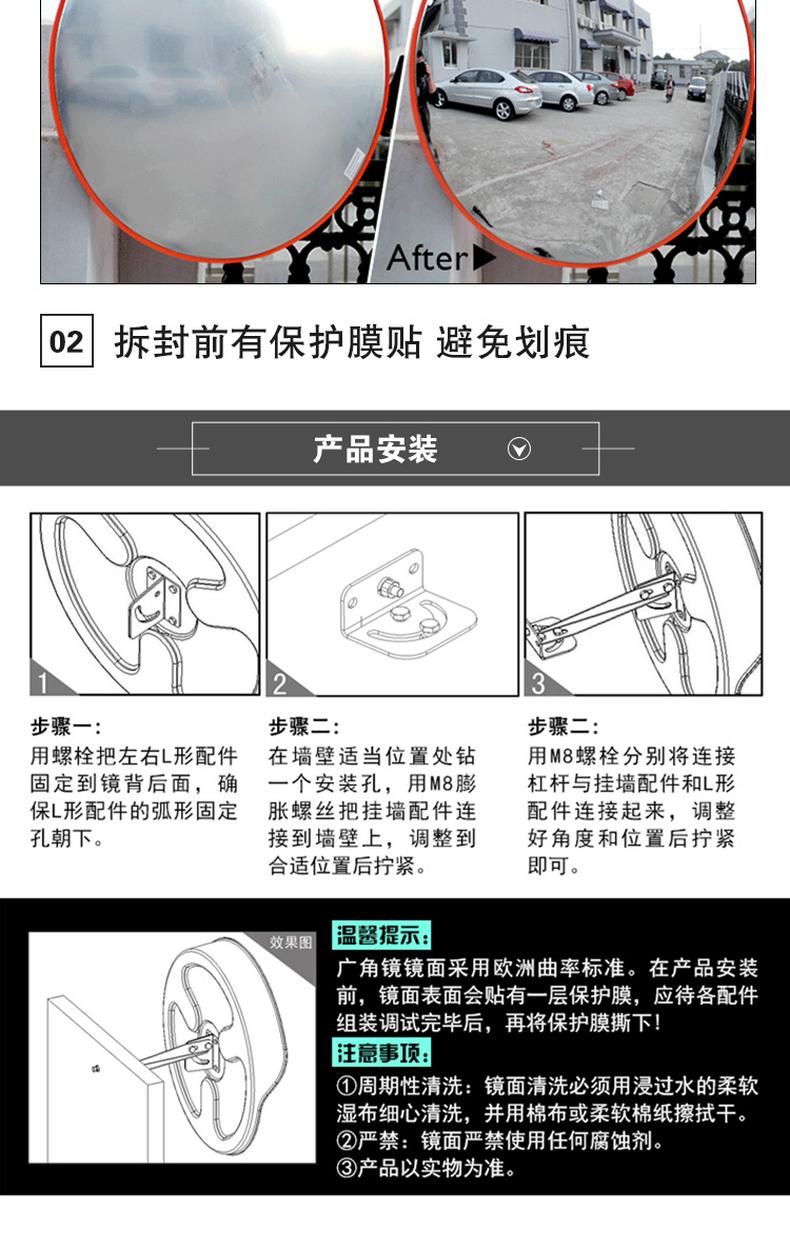 After

02 拆封前有保护膜贴 避免划痕

产品安装

1

2

3

步骤一：
用螺栓把左右L形配件固定到镜背后面，确保L形配件的弧形固定孔朝下。

步骤二：
在墙壁适当位置处钻一个安装孔，用M8膨胀螺丝把挂墙配件连接到墙壁上，调整到合适位置后拧紧。

步骤二：
用M8螺栓分别将连接杠杆与挂墙配件和L形配件连接起来，调整好角度和位置后拧紧即可。

效果图

温馨提示：
广角镜镜面采用欧洲曲率标准。在产品安装前，镜面表面会贴有一层保护膜，应待各配件组装调试完毕后，再将保护膜撕下！

注意事项：
①周期性清洗：镜面清洗必须用浸过水的柔软湿布细心清洗，并用棉布或柔软棉纸擦拭干。
②严禁：镜面严禁使用任何腐蚀剂。
③产品以实物为准。