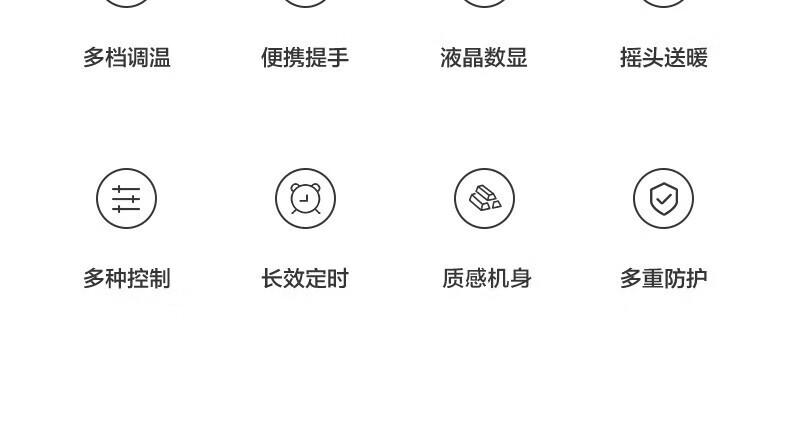 多档调温

便携提手

液晶数显

摇头送暖

多种控制

长效定时

质感机身

多重防护