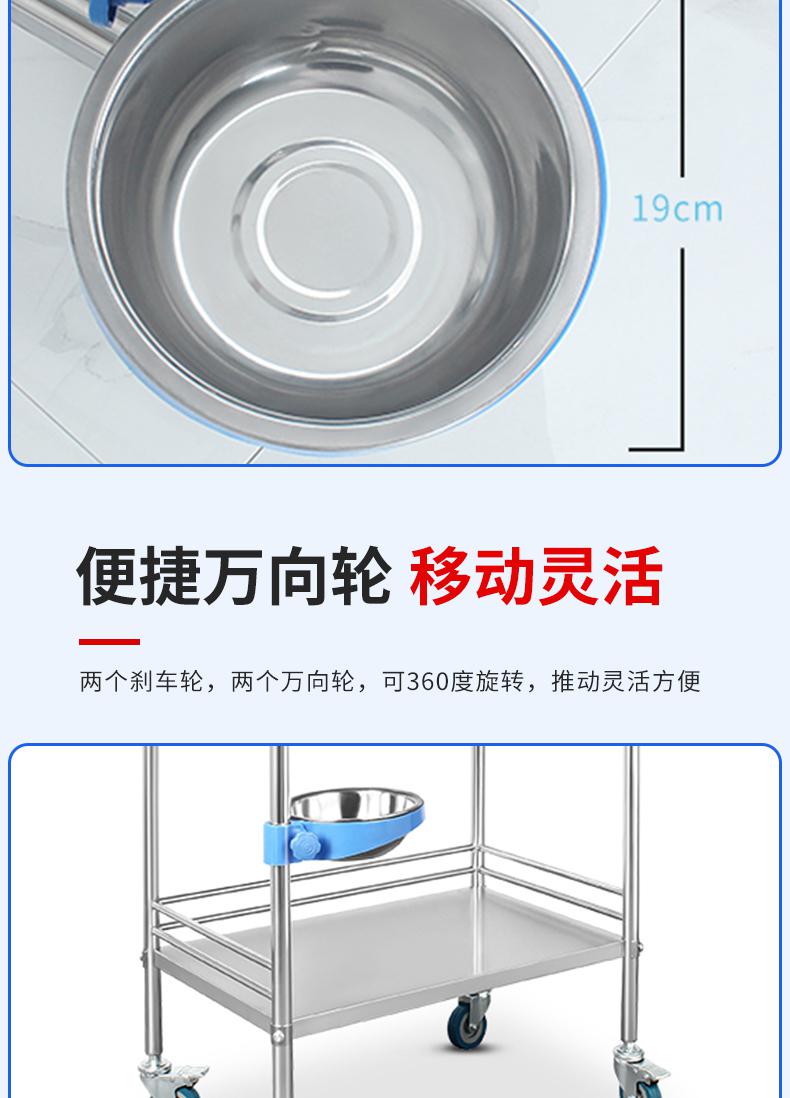 19cm

便捷万向轮 移动灵活

两个刹车轮，两个万向轮，可360度旋转，推动灵活方便