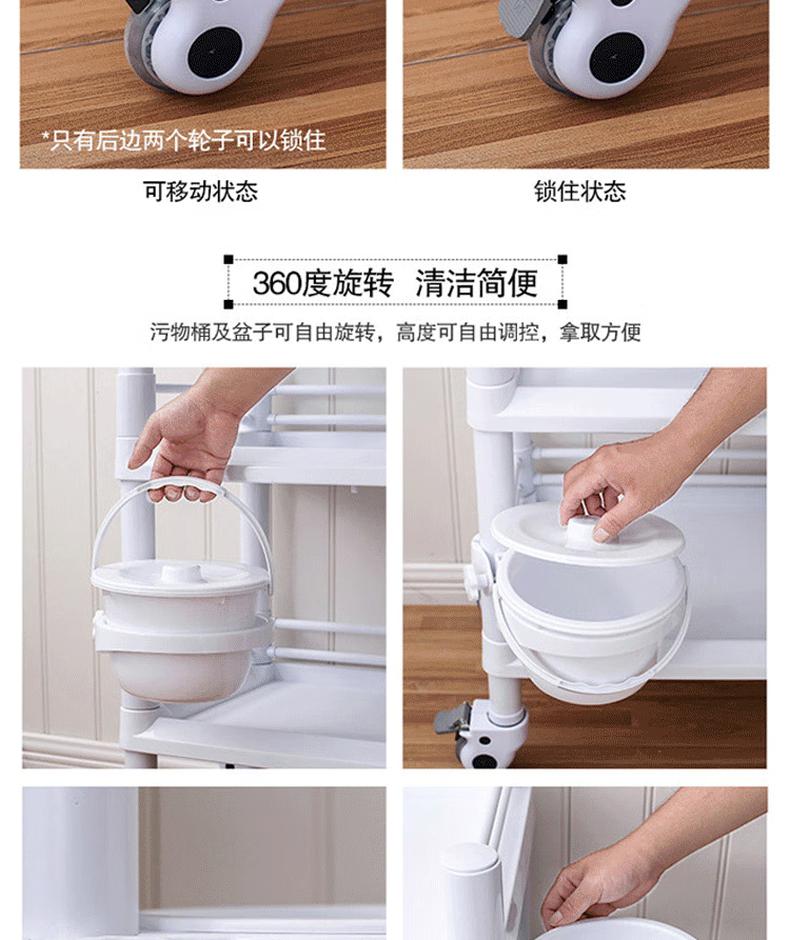 *只有后边两个轮子可以锁住

可移动状态

锁住状态

360度旋转 清洁简便

污物桶及盆子可自由旋转，高度可自由调控，拿取方便