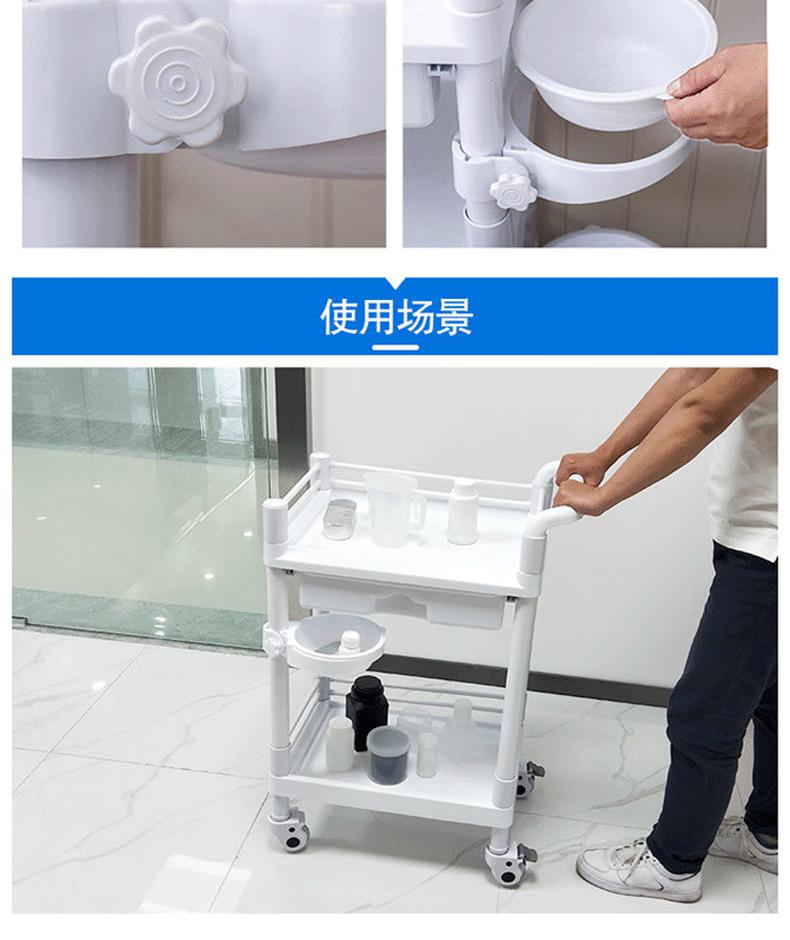 使用场景