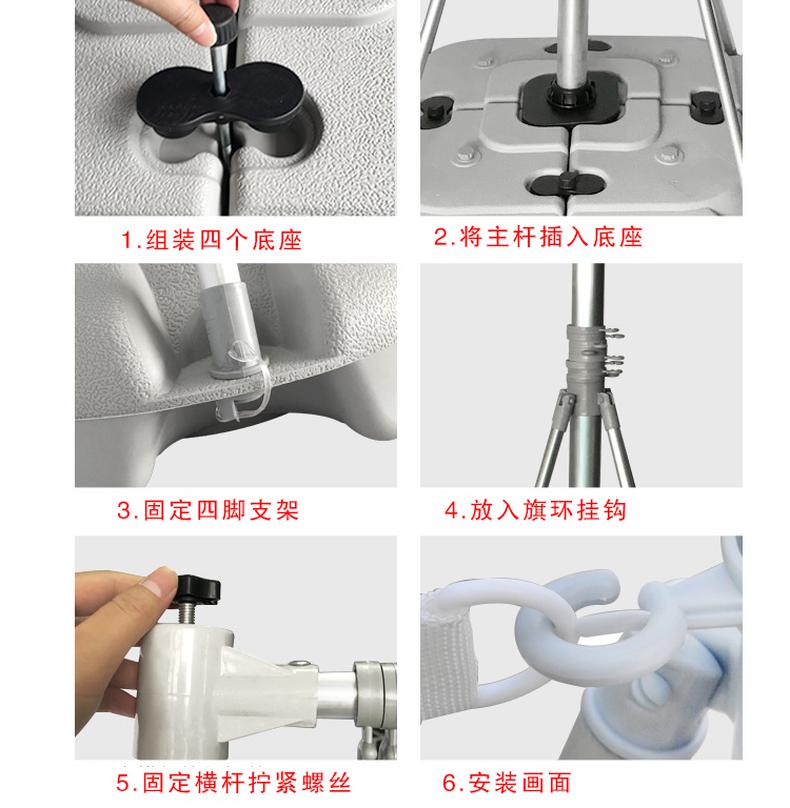 1.组装四个底座

2.将主杆插入底座

3.固定四脚支架

4.放入旗环挂钩

5.固定横杆拧紧螺丝

6.安装画面