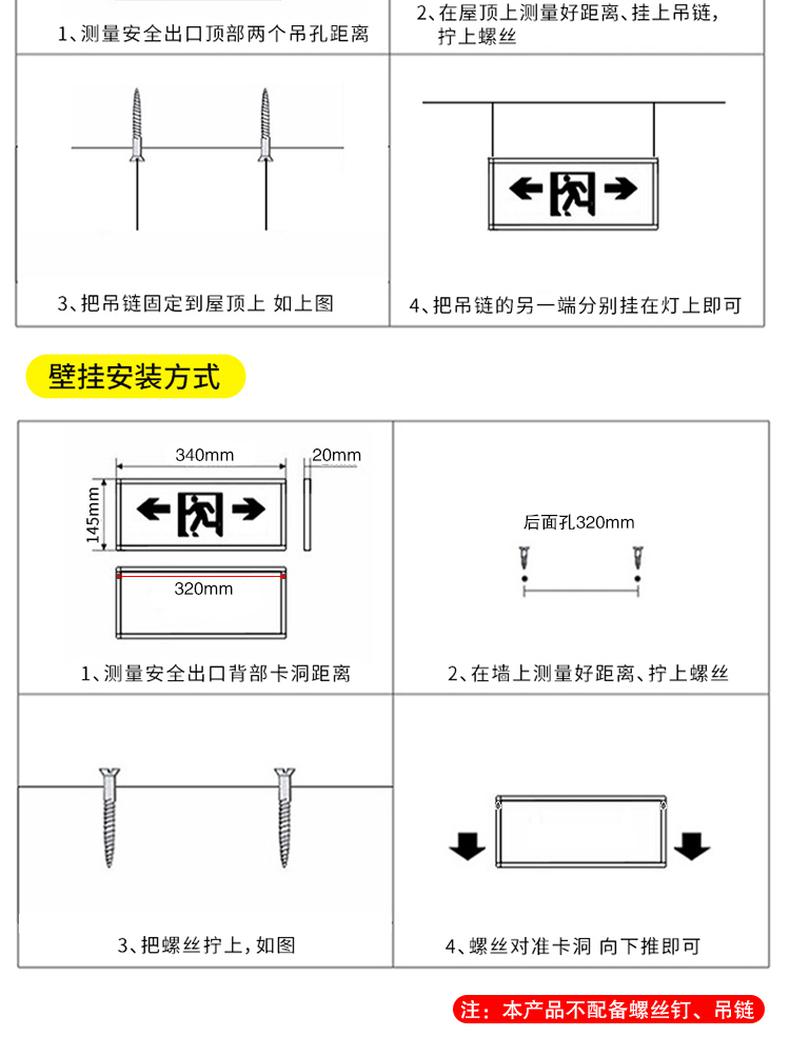 1、测量安全出口顶部两个吊孔距离

2、在屋顶上测量好距离、挂上吊链，拧上螺丝

3、把吊链固定到屋顶上 如上图

4、把吊链的另一端分别挂在灯上即可

壁挂安装方式

340mm

20mm

145mm

320mm

1、测量安全出口背部卡洞距离

后面孔320mm

2、在墙上测量好距离、拧上螺丝

3、把螺丝拧上，如图

4、螺丝对准卡洞 向下推即可

注：本产品不配备螺丝钉、吊链