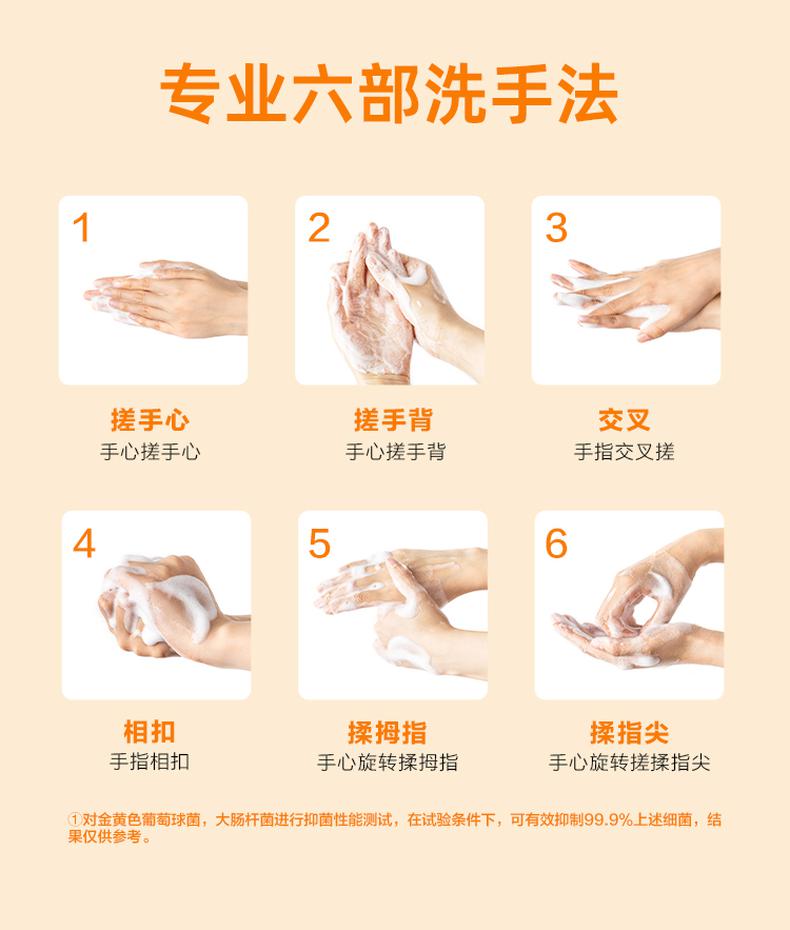 专业六部洗手法

1

搓手心
手心搓手心

2

搓手背
手心搓手背

3

交叉
手指交叉搓

4

相扣
手指相扣

5

揉拇指
手心旋转揉拇指

6

揉指尖
手心旋转搓揉指尖

①对金黄色葡萄球菌，大肠杆菌进行抑菌性能测试，在试验条件下，可有效抑制99.9%上述细菌，结果仅供参考。