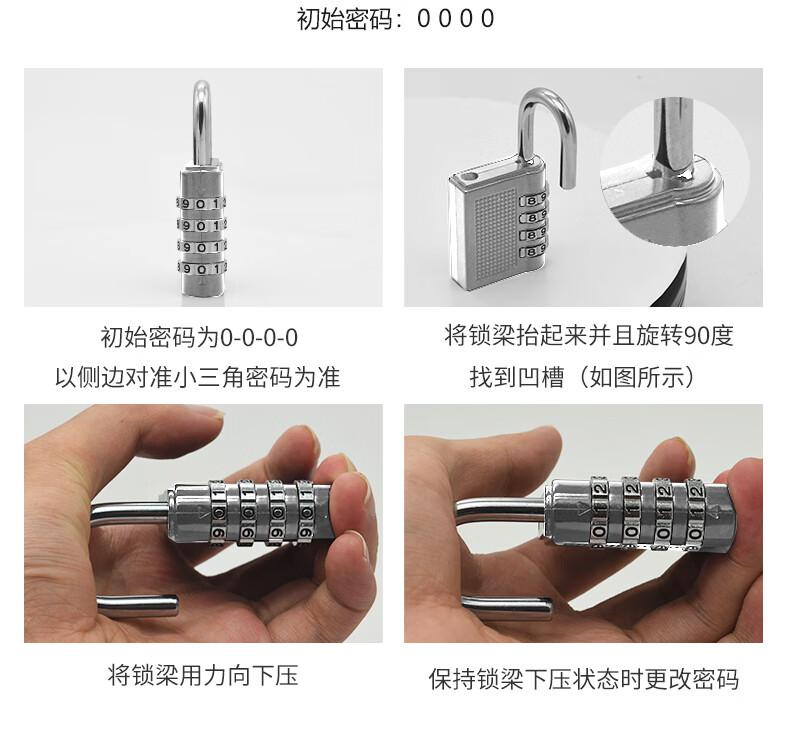 初始密码：0 0 0 0

初始密码为0-0-0-0
以侧边对准小三角密码为准

将锁梁抬起来并且旋转90度
找到凹槽（如图所示）

将锁梁用力向下压

保持锁梁下压状态时更改密码