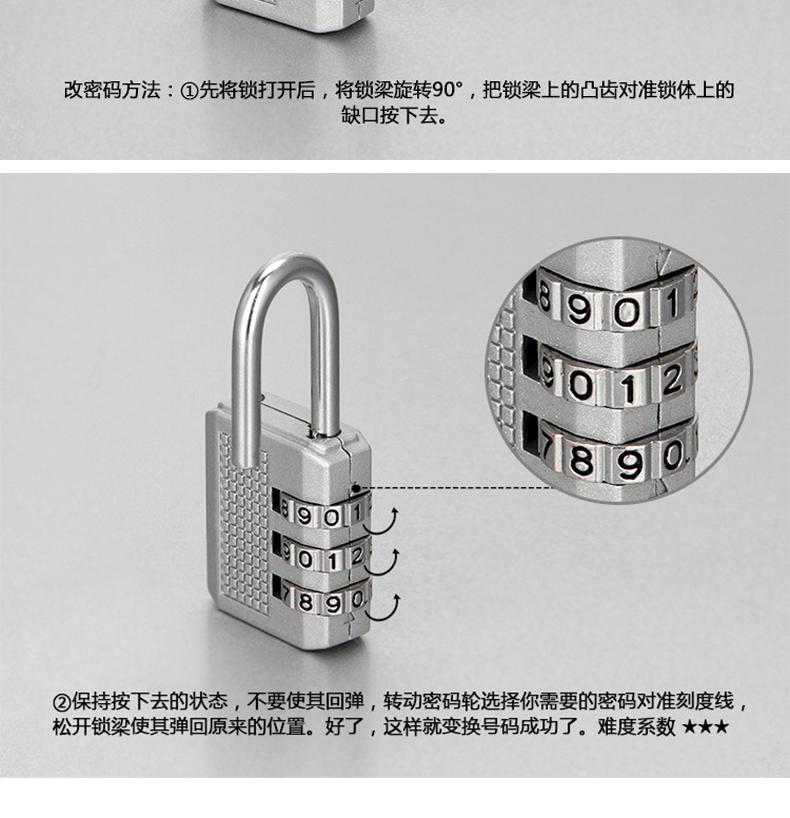 改密码方法：①先将锁打开后，将锁梁旋转90°，把锁梁上的凸齿对准锁体上的缺口按下去。

8 9 0 1
9 0 1 2
7 8 9 0

8 9 0 1
9 0 1 2
7 8 9 0

②保持按下去的状态，不要使其回弹，转动密码轮选择你需要的密码对准刻度线，松开锁梁使其弹回原来的位置。好了，这样就变换号码成功了。难度系数 ★★★