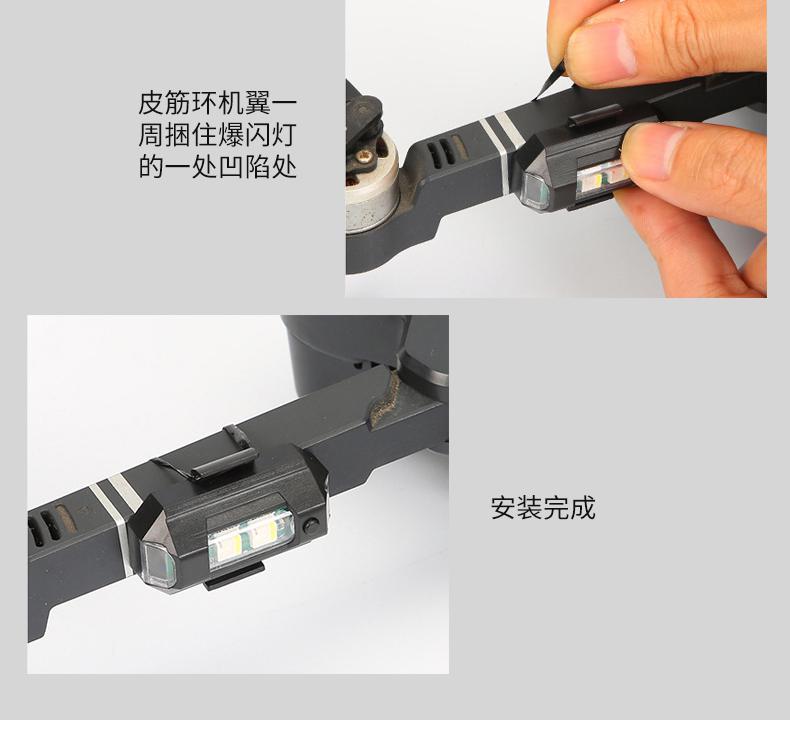 皮筋环机翼一周捆住爆闪灯的一处凹陷处

安装完成