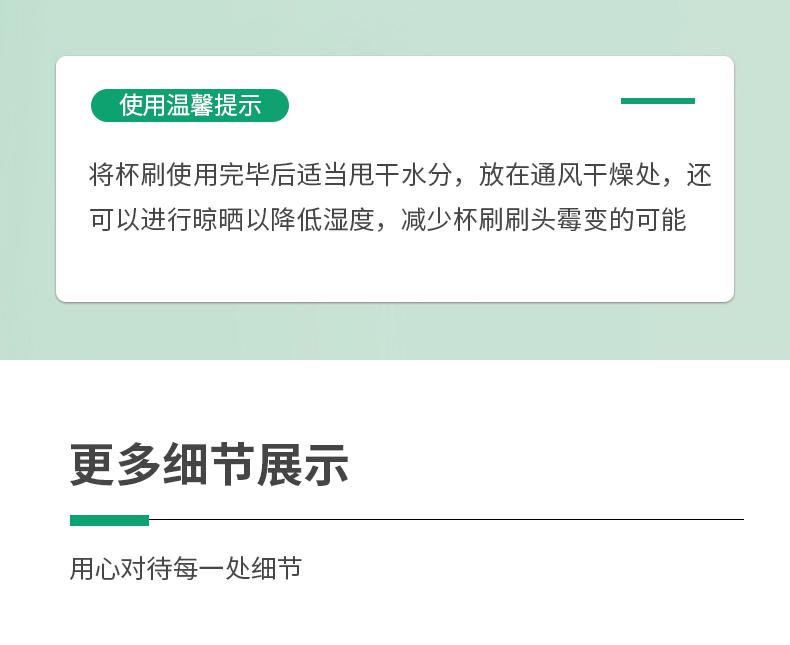 使用温馨提示

将杯刷使用完毕后适当甩干水分，放在通风干燥处，还可以进行晾晒以降低湿度，减少杯刷刷头霉变的可能

更多细节展示

用心对待每一处细节