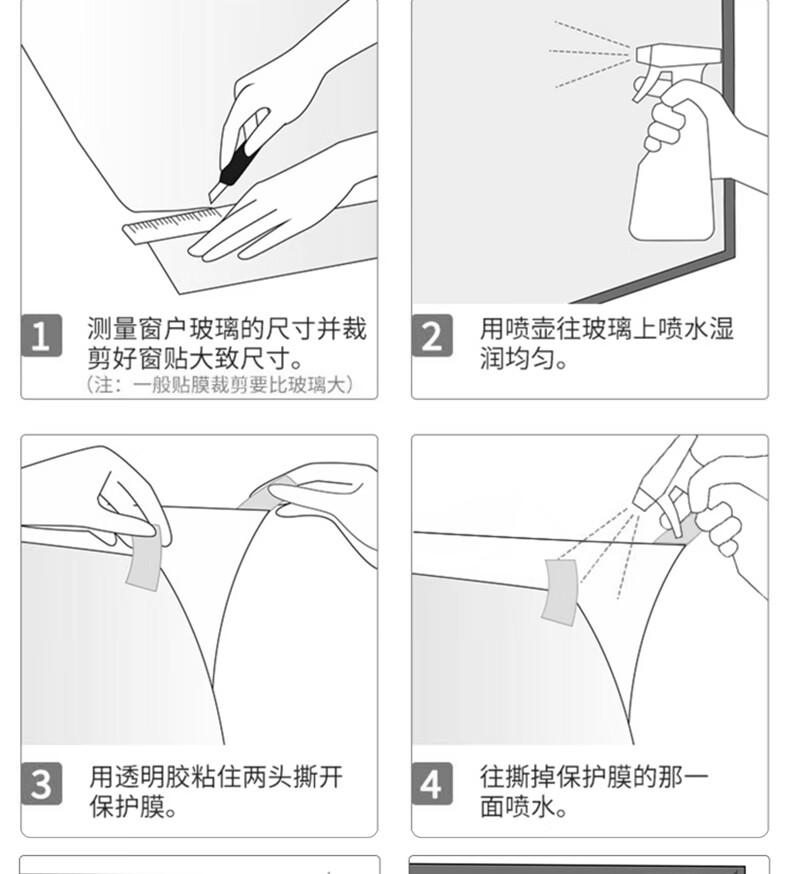 1 测量窗户玻璃的尺寸并裁剪好窗贴大致尺寸。
（注：一般贴膜裁剪要比玻璃大）

2 用喷壶往玻璃上喷水湿润均匀。

3 用透明胶粘住两头撕开保护膜。

4 往撕掉保护膜的那一面喷水。