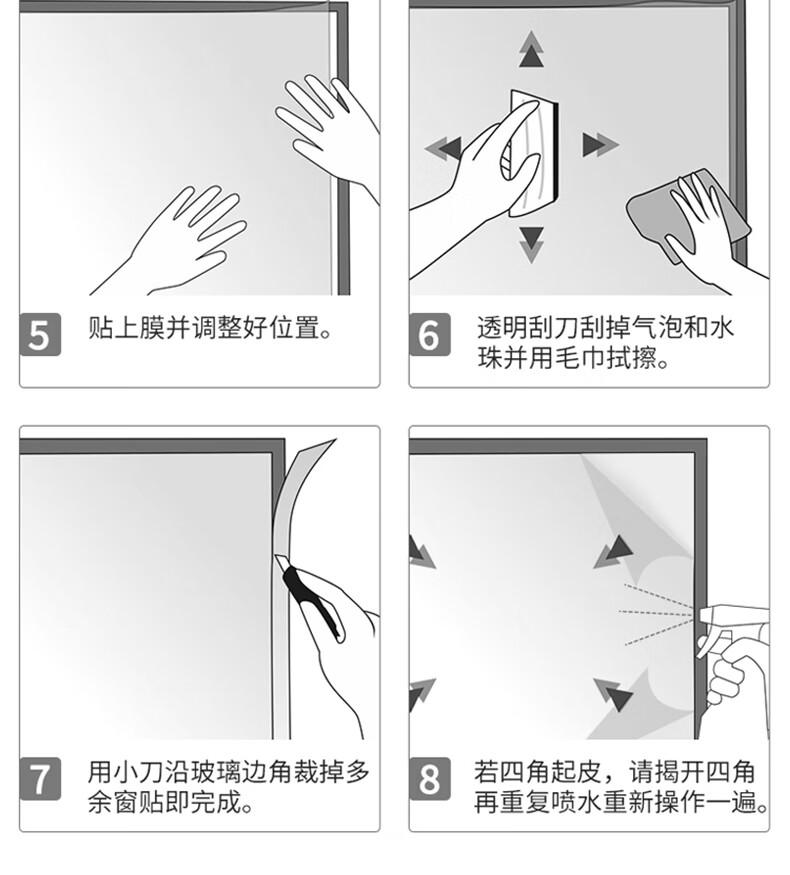 5 贴上膜并调整好位置。

6 透明刮刀刮掉气泡和水珠并用毛巾拭擦。

7 用小刀沿玻璃边角裁掉多余窗贴即完成。

8 若四角起皮，请揭开四角再重复喷水重新操作一遍。