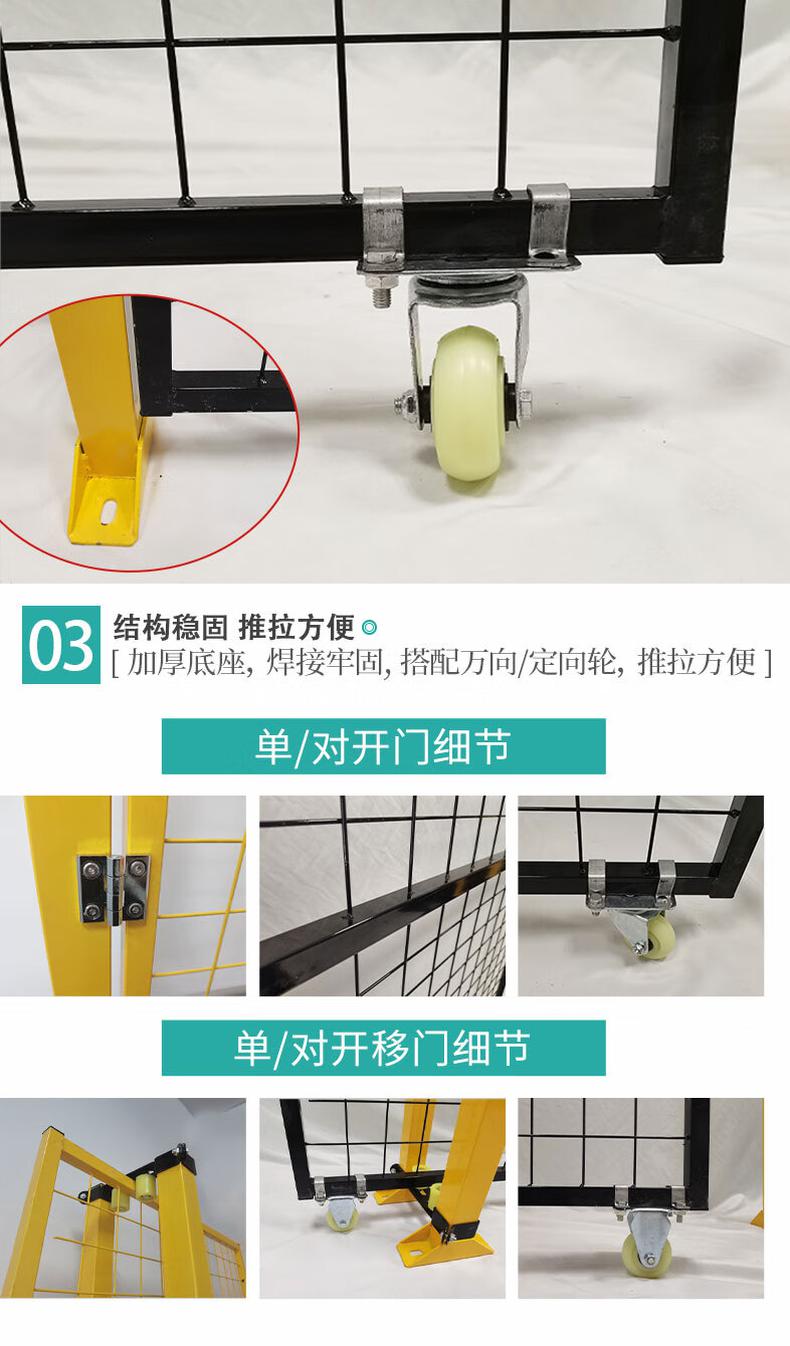 03 结构稳固 推拉方便
[ 加厚底座, 焊接牢固, 搭配万向/定向轮, 推拉方便 ]

单/对开门细节

单/对开移门细节