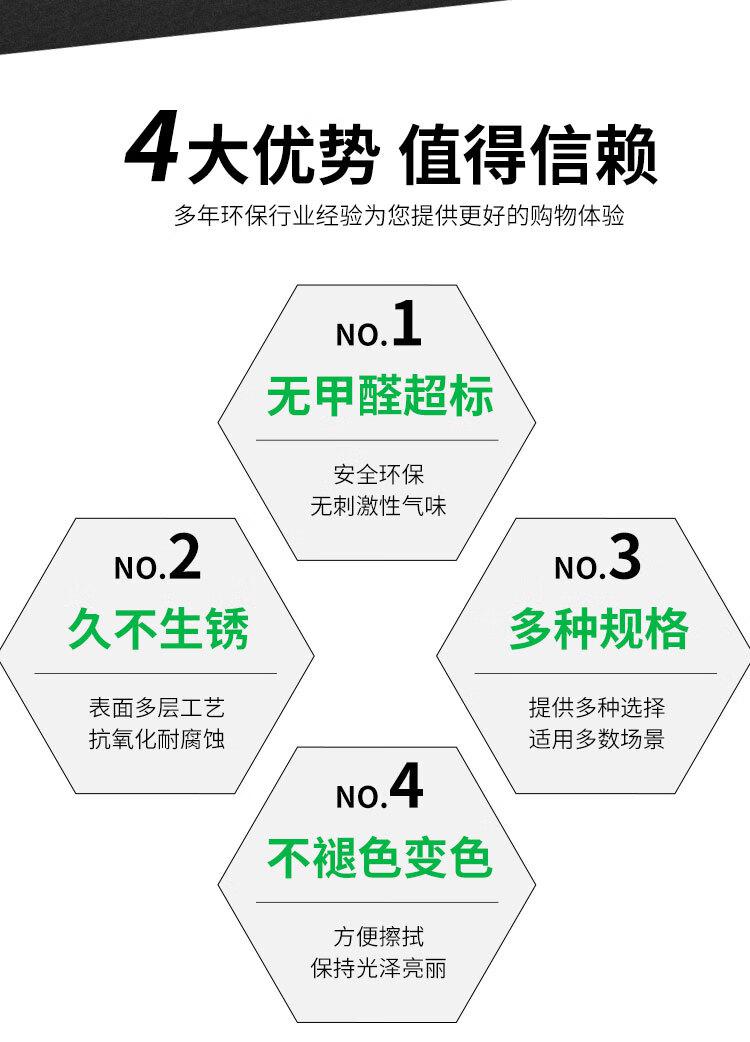 4大优势 值得信赖

多年环保行业经验为您提供更好的购物体验

NO.1

无甲醛超标

安全环保
无刺激性气味

NO.2

久不生锈

表面多层工艺
抗氧化耐腐蚀

NO.3

多种规格

提供多种选择
适用多数场景

NO.4

不褪色变色

方便擦拭
保持光泽亮丽