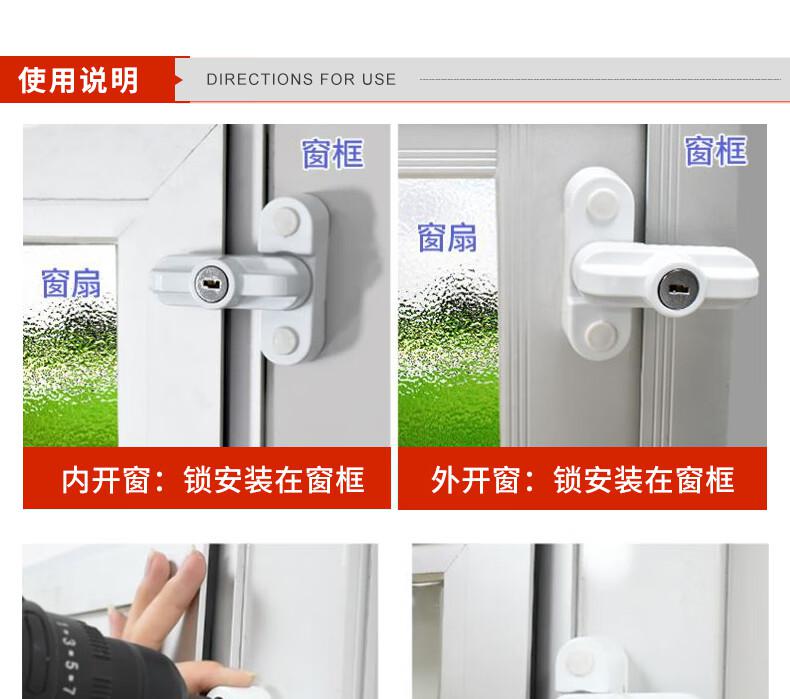 使用说明
DIRECTIONS FOR USE

窗框
窗扇
内开窗：锁安装在窗框

窗框
窗扇
外开窗：锁安装在窗框

1·3·5·7