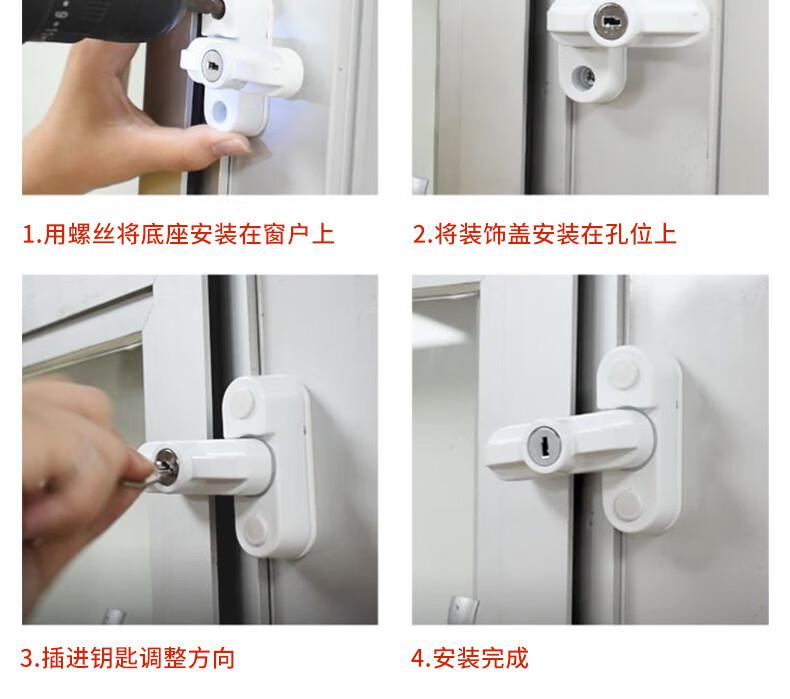 1.用螺丝将底座安装在窗户上

2.将装饰盖安装在孔位上

3.插进钥匙调整方向

4.安装完成