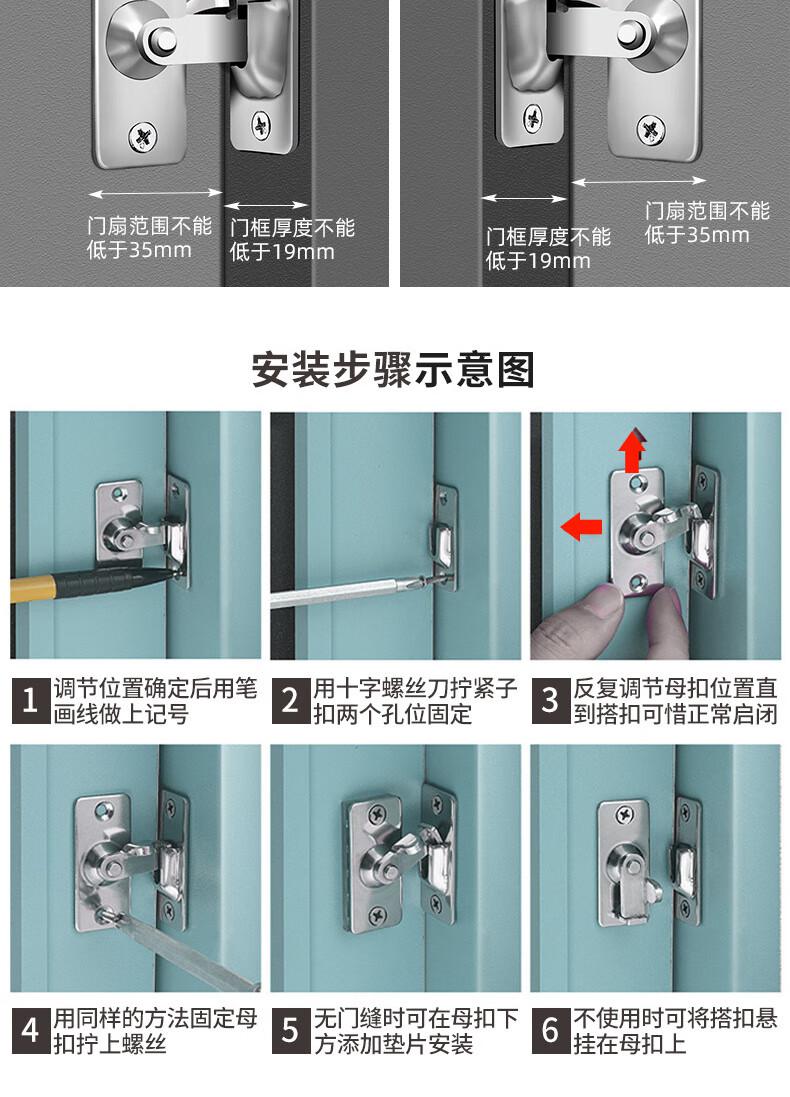 门扇范围不能低于35mm

门框厚度不能低于19mm

门框厚度不能低于19mm

门扇范围不能低于35mm

安装步骤示意图

1 调节位置确定后用笔画线做上记号

2 用十字螺丝刀拧紧子扣两个孔位固定

3 反复调节母扣位置直到搭扣可惜正常启闭

4 用同样的方法固定母扣拧上螺丝

5 无门缝时可在母扣下方添加垫片安装

6 不使用时可将搭扣悬挂在母扣上