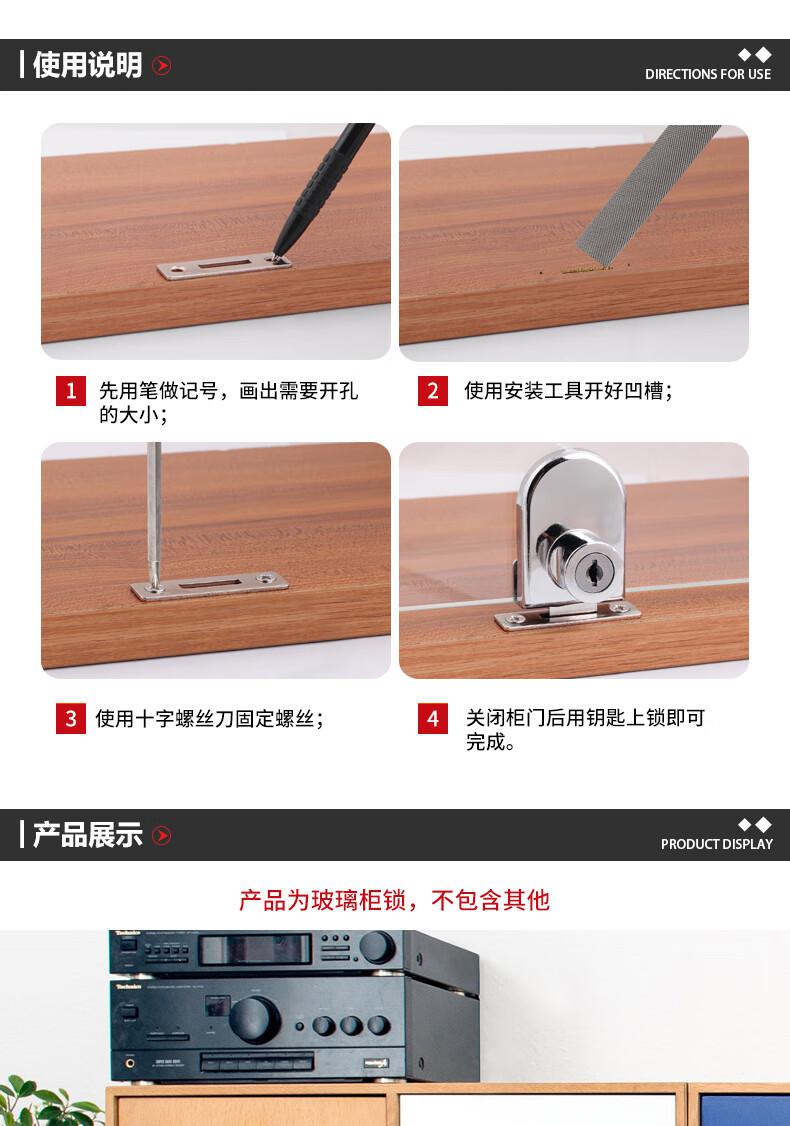 使用说明

DIRECTIONS FOR USE

1 先用笔做记号，画出需要开孔的大小；

2 使用安装工具开好凹槽；

3 使用十字螺丝刀固定螺丝；

4 关闭柜门后用钥匙上锁即可完成。

产品展示

PRODUCT DISPLAY

产品为玻璃柜锁，不包含其他

Technics

Technics