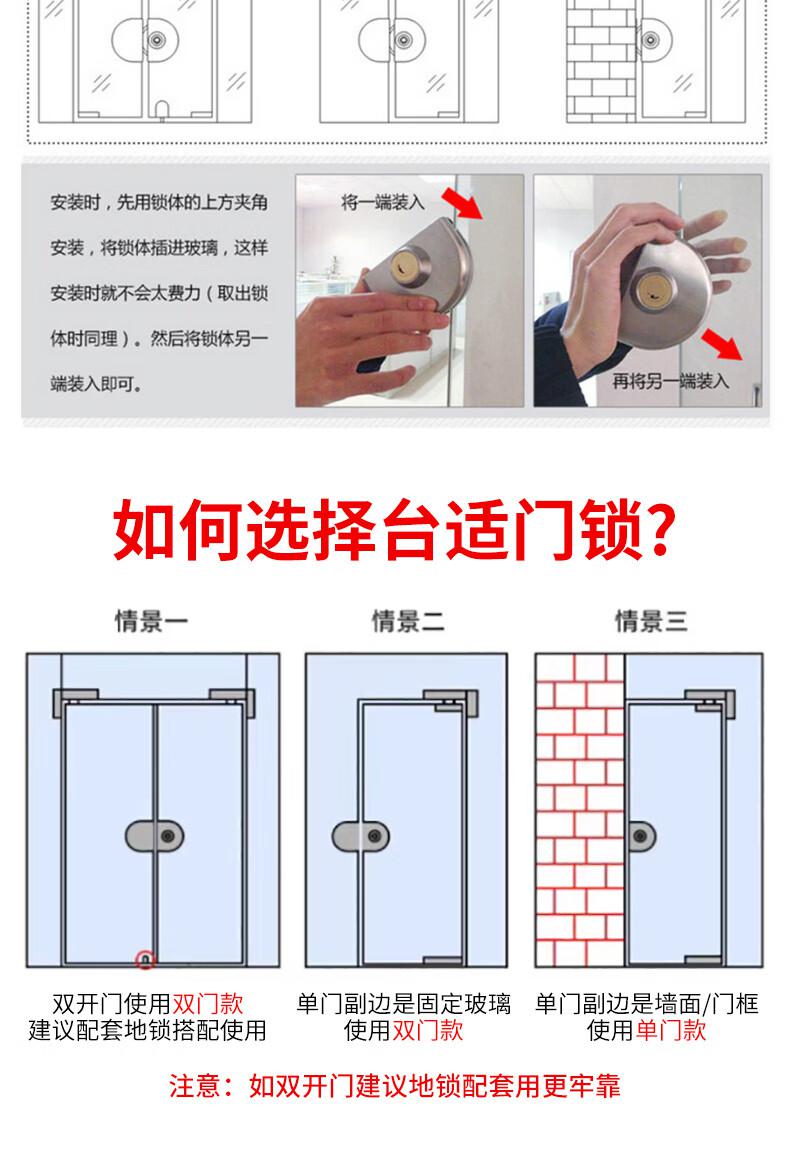 安装时，先用锁体的上方夹角安装，将锁体插进玻璃，这样安装时就不会太费力（取出锁体时同理）。然后将锁体另一端装入即可。

将一端装入

再将另一端装入

如何选择台适门锁?

情景一

情景二

情景三

双开门使用双门款
建议配套地锁搭配使用

单门副边是固定玻璃
使用双门款

单门副边是墙面/门框
使用单门款

注意：如双开门建议地锁配套用更牢靠