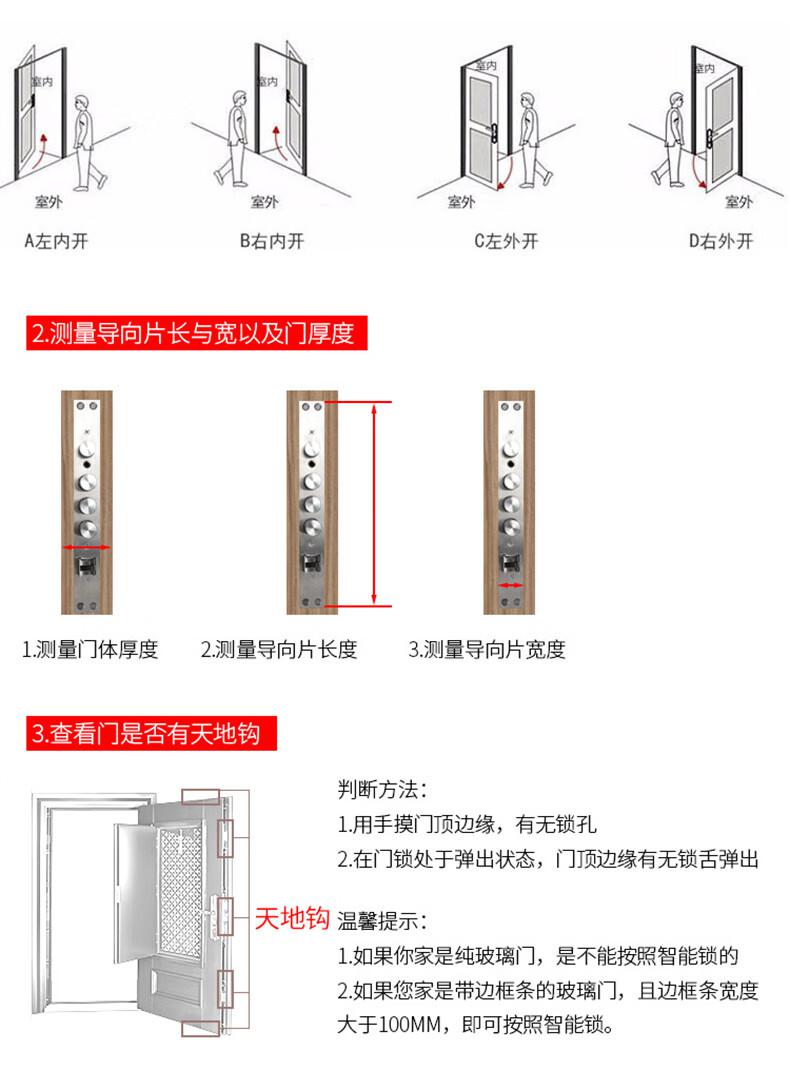 室内
室外
A左内开

室内
室外
B右内开

室内
室外
C左外开

室内
室外
D右外开

2.测量导向片长与宽以及门厚度

1.测量门体厚度
2.测量导向片长度
3.测量导向片宽度

3.查看门是否有天地钩

天地钩

判断方法：
1.用手摸门顶边缘，有无锁孔
2.在门锁处于弹出状态，门顶边缘有无锁舌弹出

温馨提示：
1.如果你家是纯玻璃门，是不能按照智能锁的
2.如果您家是带边框条的玻璃门，且边框条宽度大于100MM，即可按照智能锁。