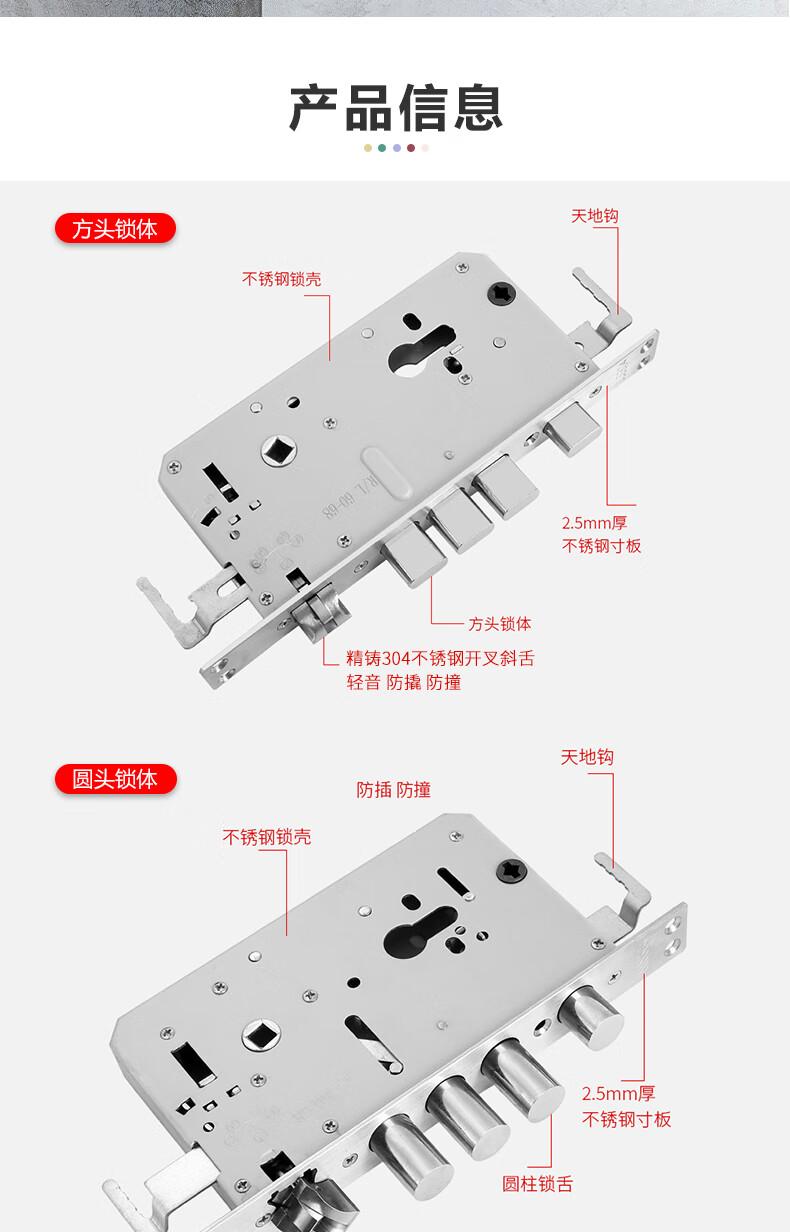 产品信息

方头锁体

天地钩

不锈钢锁壳

R/L 60-68

2.5mm厚
不锈钢寸板

方头锁体

精铸304不锈钢开叉斜舌
轻音 防撬 防撞

圆头锁体

天地钩

防插 防撞

不锈钢锁壳

2.5mm厚
不锈钢寸板

圆柱锁舌