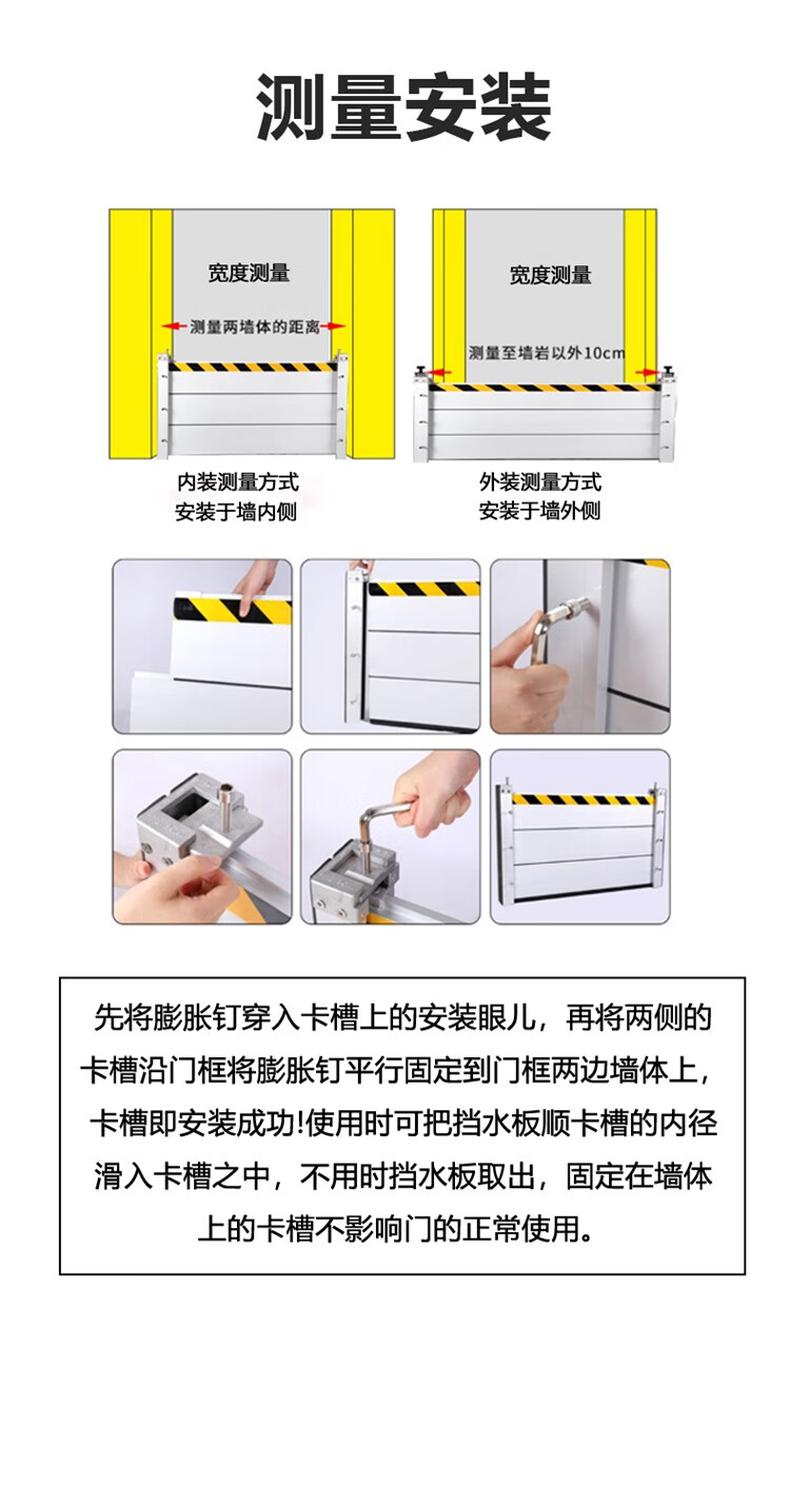 测量安装

宽度测量

测量两墙体的距离

内装测量方式
安装于墙内侧

宽度测量

测量至墙岩以外10cm

外装测量方式
安装于墙外侧

先将膨胀钉穿入卡槽上的安装眼儿，再将两侧的卡槽沿门框将膨胀钉平行固定到门框两边墙体上，卡槽即安装成功!使用时可把挡水板顺卡槽的内径滑入卡槽之中，不用时挡水板取出，固定在墙体上的卡槽不影响门的正常使用。