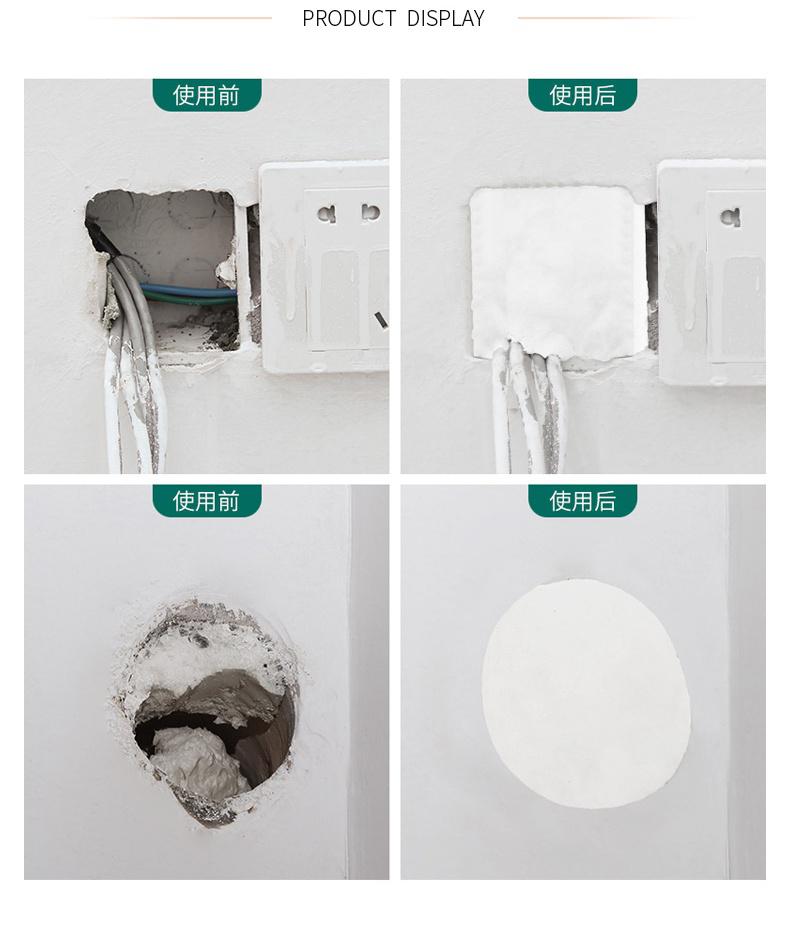 PRODUCT DISPLAY

使用前

使用后

使用前

使用后