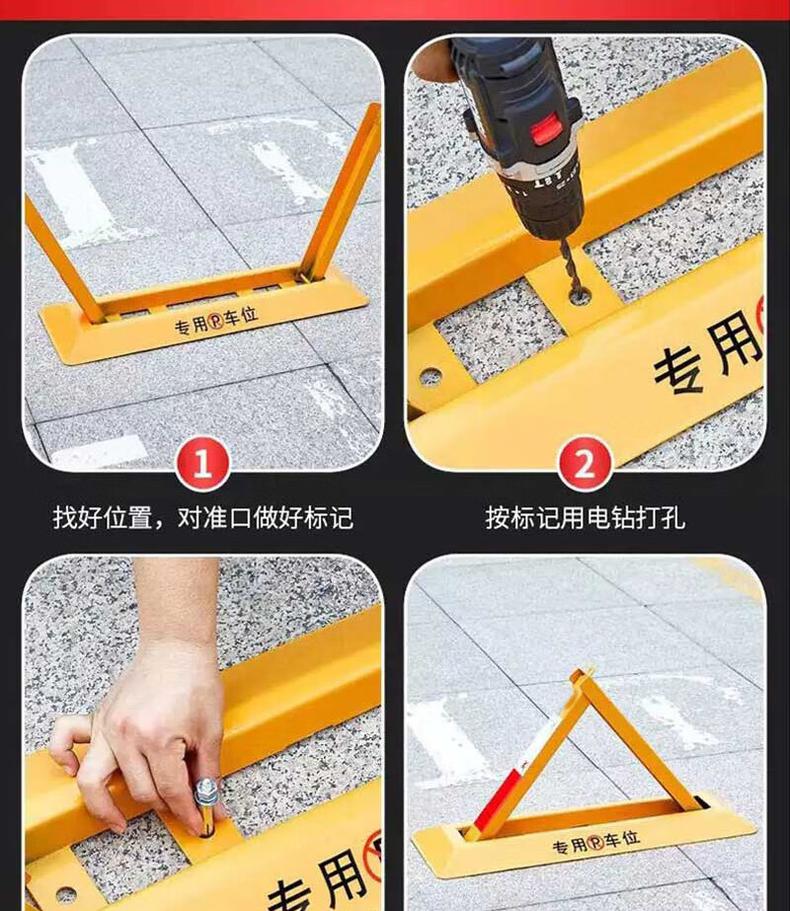 专用Ⓟ车位

专用

1

找好位置，对准口做好标记

2

按标记用电钻打孔

专用

专用Ⓟ车位