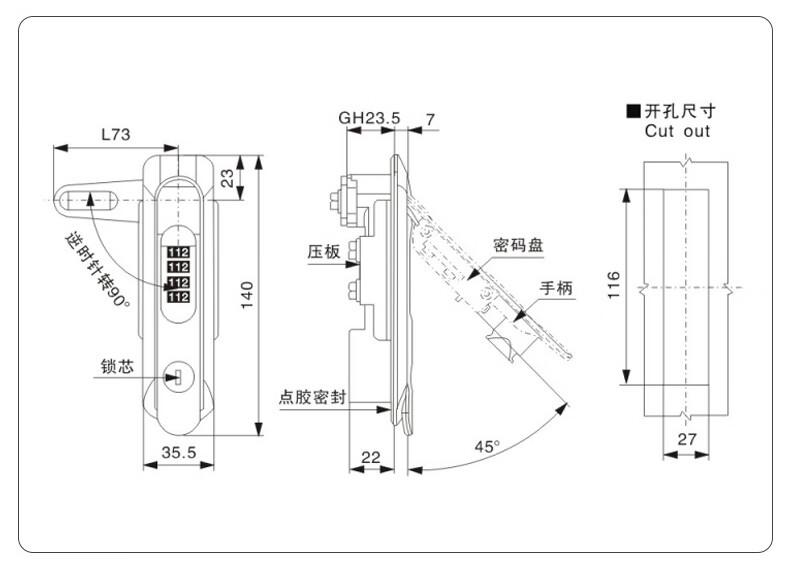 L73

23

逆时针转90°

112
112
112
112

140

锁芯

35.5

GH23.5

7

压板

密码盘

手柄

点胶密封

22

45°

■开孔尺寸
Cut out

116

27