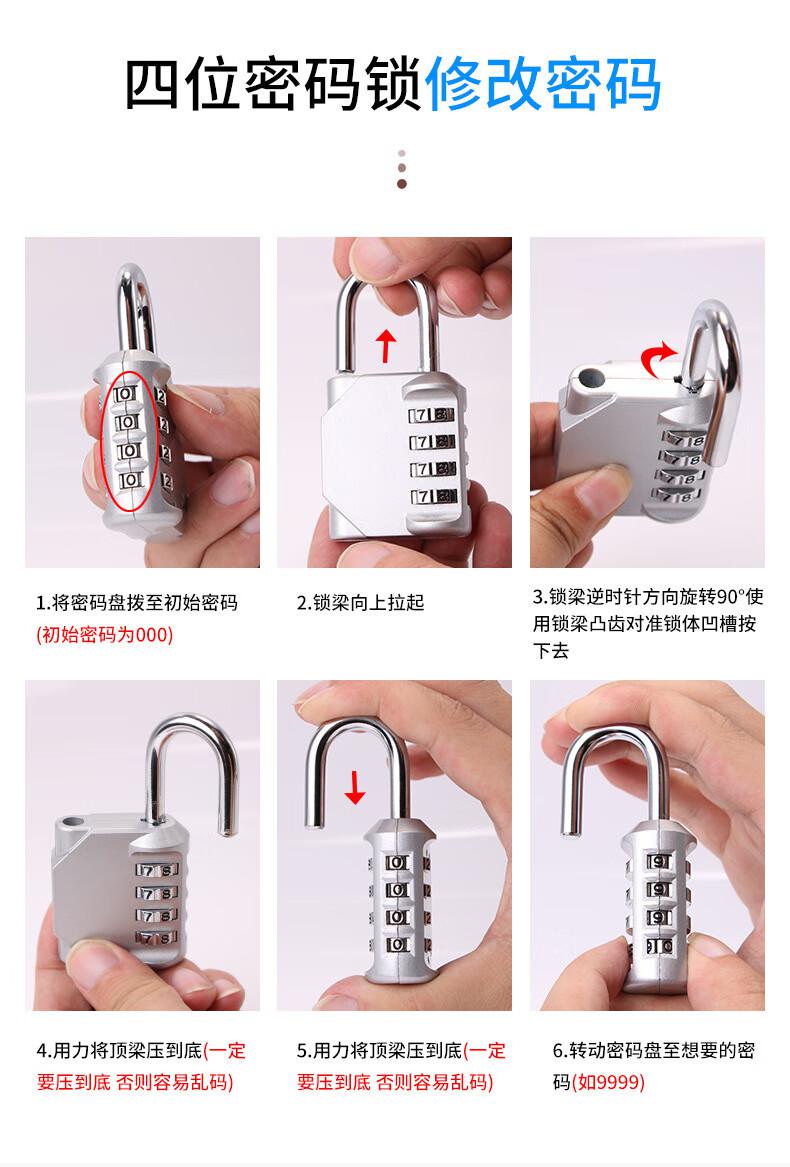 四位密码锁修改密码

1.将密码盘拨至初始密码
(初始密码为000)

2.锁梁向上拉起

3.锁梁逆时针方向旋转90°使用锁梁凸齿对准锁体凹槽按下去

4.用力将顶梁压到底(一定要压到底 否则容易乱码)

5.用力将顶梁压到底(一定要压到底 否则容易乱码)

6.转动密码盘至想要的密码(如9999)