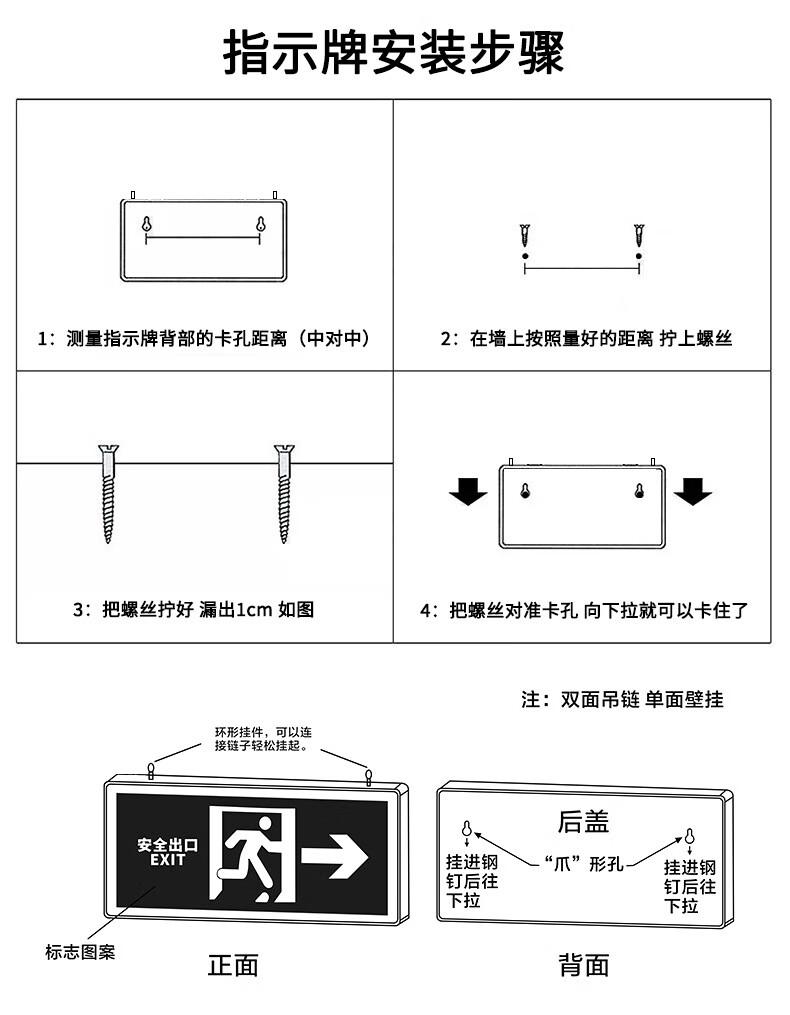 指示牌安装步骤

1：测量指示牌背部的卡孔距离（中对中）

2：在墙上按照量好的距离 拧上螺丝

3：把螺丝拧好 漏出1cm 如图

4：把螺丝对准卡孔 向下拉就可以卡住了

注：双面吊链 单面壁挂

环形挂件，可以连接链子轻松挂起。

安全出口
EXIT

标志图案

正面

后盖

挂进钢钉后往下拉

“爪”形孔

挂进钢钉后往下拉

背面