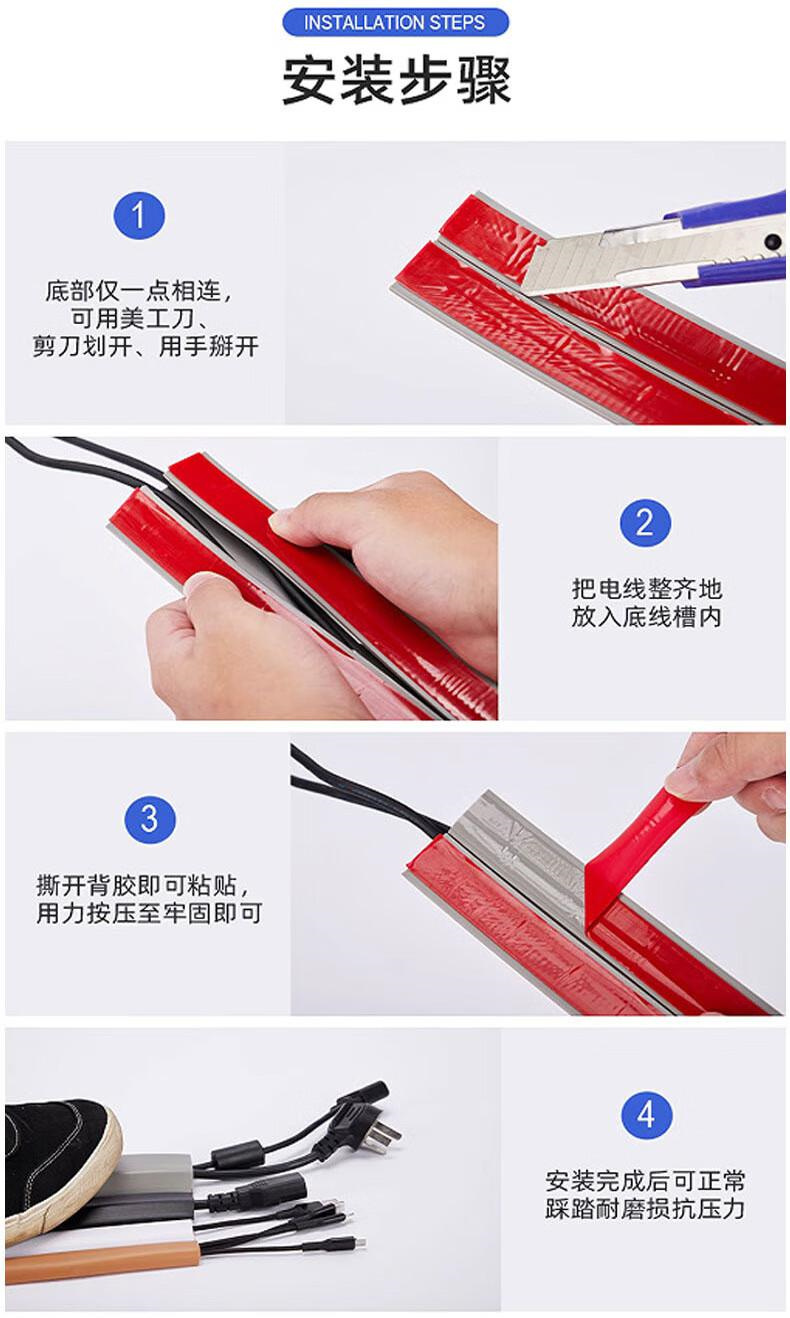 INSTALLATION STEPS

安装步骤

1

底部仅一点相连，可用美工刀、剪刀划开、用手掰开

2

把电线整齐地放入底线槽内

3

撕开背胶即可粘贴，用力按压至牢固即可

4

安装完成后可正常踩踏耐磨损抗压力