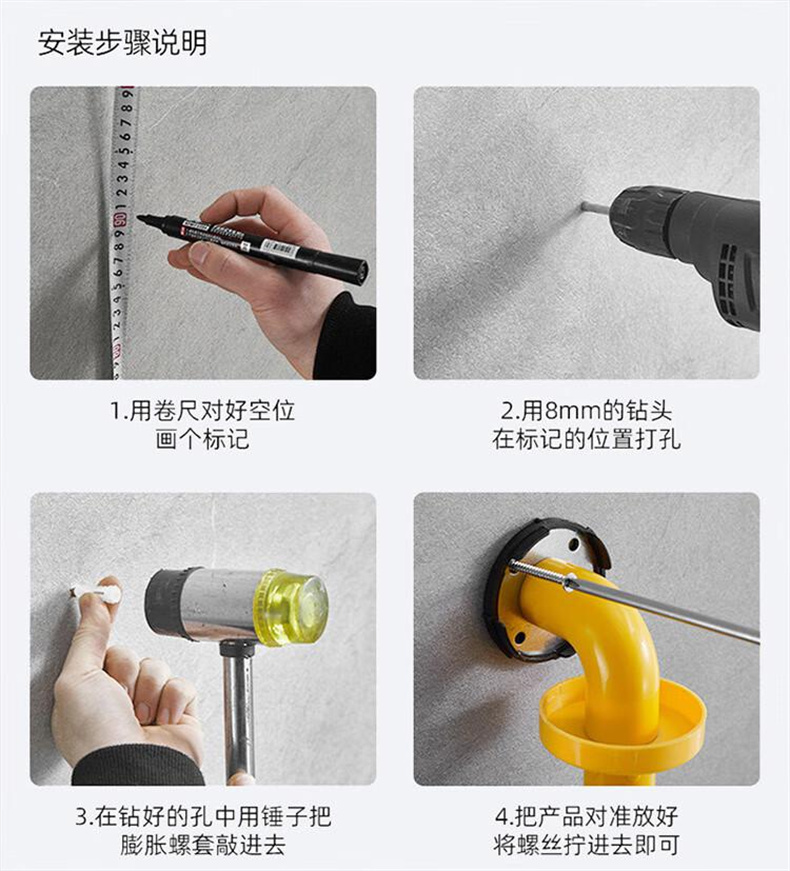 安装步骤说明

1.用卷尺对好空位
画个标记

2.用8mm的钻头
在标记的位置打孔

3.在钻好的孔中用锤子把
膨胀螺套敲进去

4.把产品对准放好
将螺丝拧进去即可