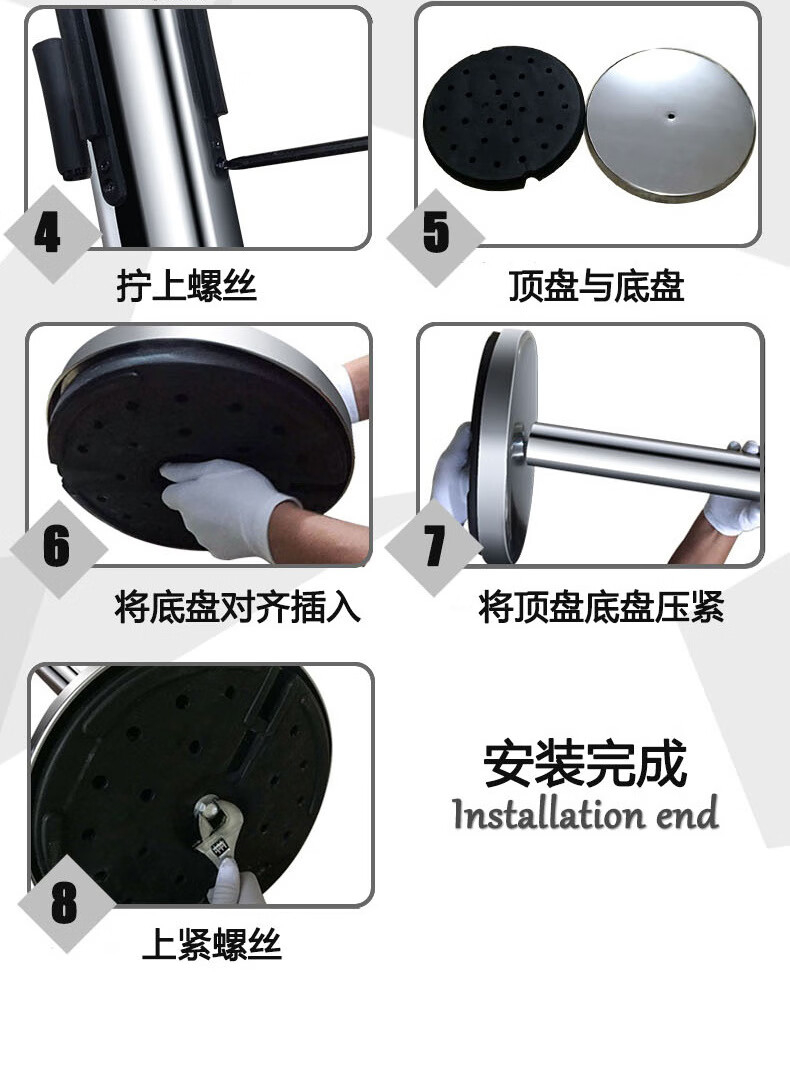 4

拧上螺丝

5

顶盘与底盘

6

将底盘对齐插入

7

将顶盘底盘压紧

8

上紧螺丝

安装完成

Installation end