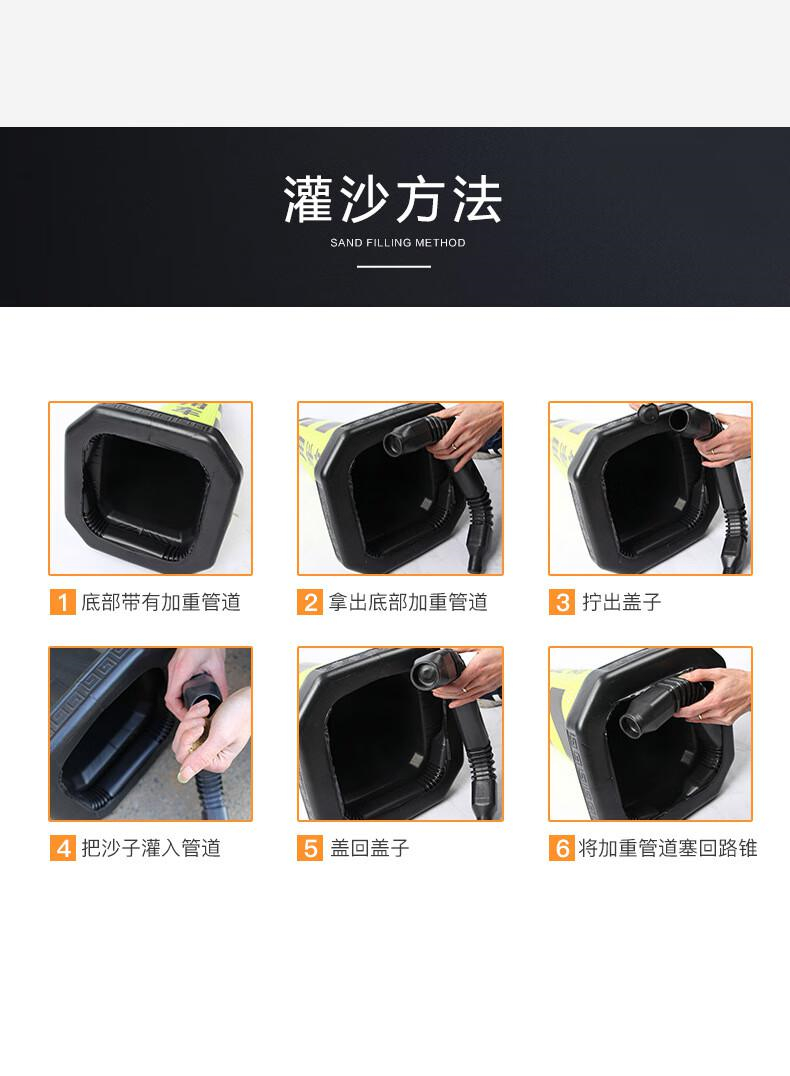 灌沙方法

SAND FILLING METHOD

1 底部带有加重管道

2 拿出底部加重管道

3 拧出盖子

4 把沙子灌入管道

5 盖回盖子

6 将加重管道塞回路锥