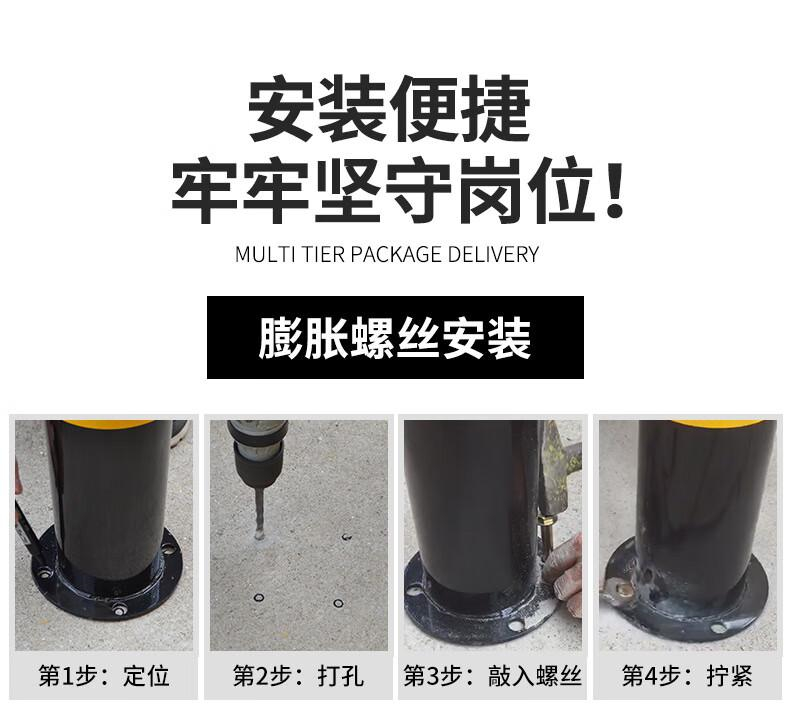 安装便捷
牢牢坚守岗位！

MULTI TIER PACKAGE DELIVERY

膨胀螺丝安装

第1步：定位

第2步：打孔

第3步：敲入螺丝

第4步：拧紧