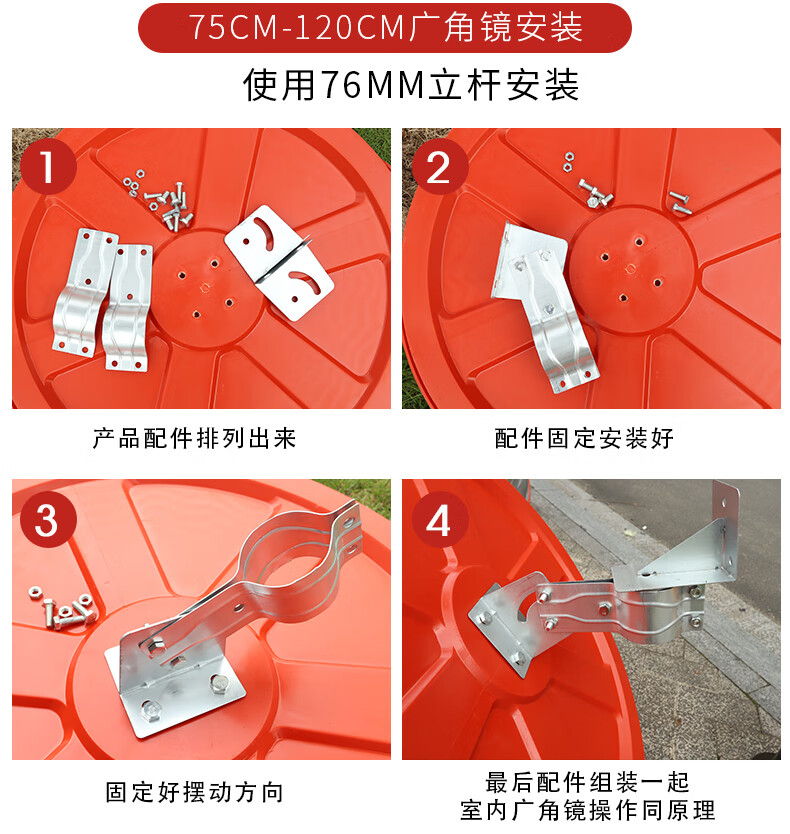 75CM-120CM广角镜安装

使用76MM立杆安装

1

产品配件排列出来

2

配件固定安装好

3

固定好摆动方向

4

最后配件组装一起
室内广角镜操作同原理