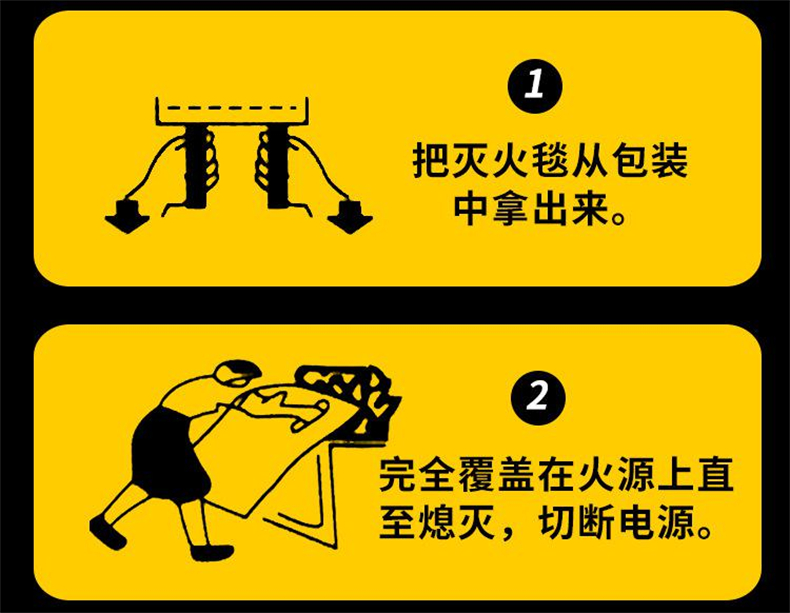 1

把灭火毯从包装中拿出来。

2

完全覆盖在火源上直至熄灭，切断电源。