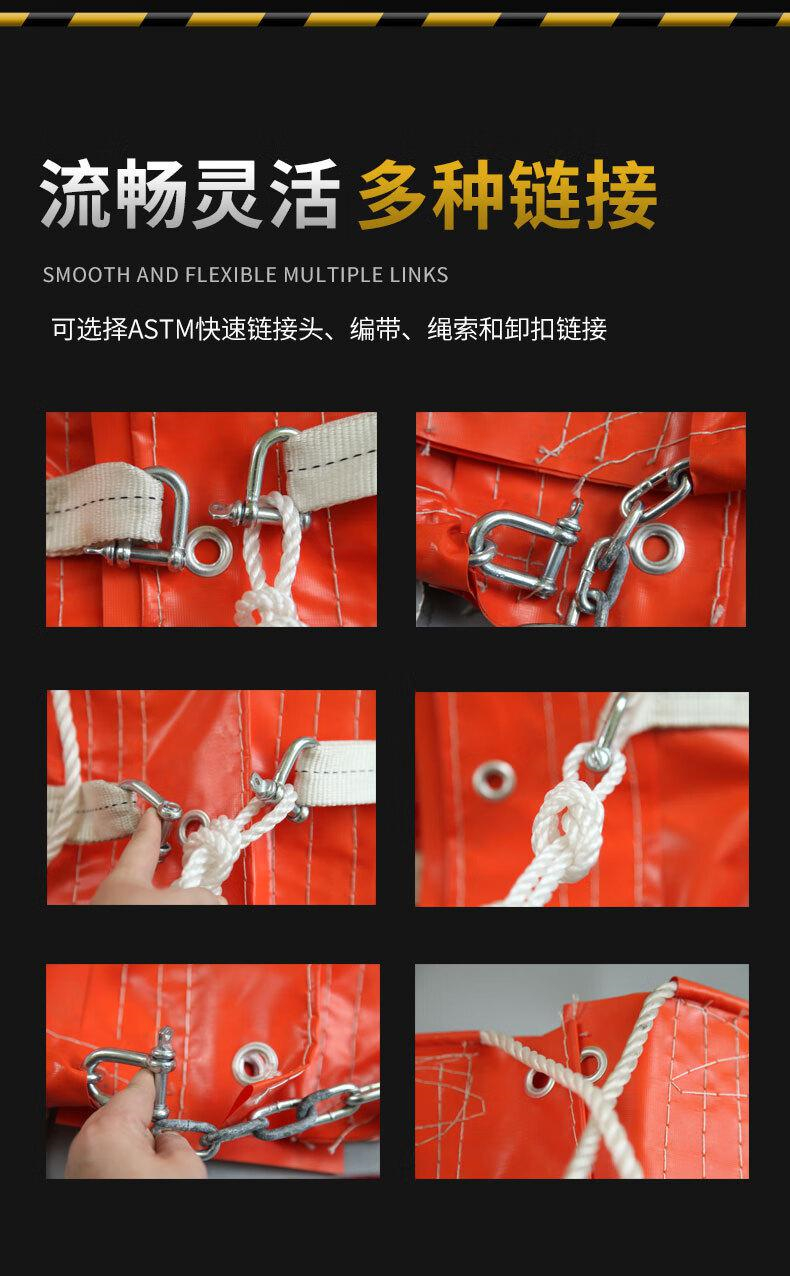 流畅灵活 多种链接

SMOOTH AND FLEXIBLE MULTIPLE LINKS

可选择ASTM快速链接头、编带、绳索和卸扣链接