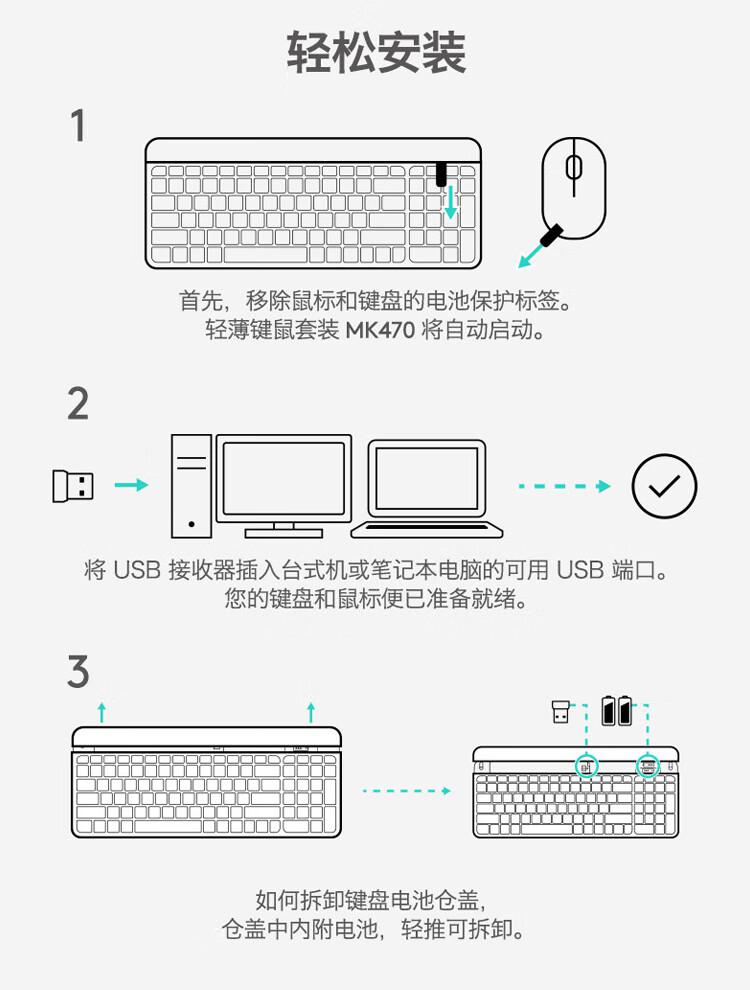 轻松安装

1

首先，移除鼠标和键盘的电池保护标签。
轻薄键鼠套装 MK470 将自动启动。

2

将 USB 接收器插入台式机或笔记本电脑的可用 USB 端口。
您的键盘和鼠标便已准备就绪。

3

如何拆卸键盘电池仓盖，
仓盖中内附电池，轻推可拆卸。